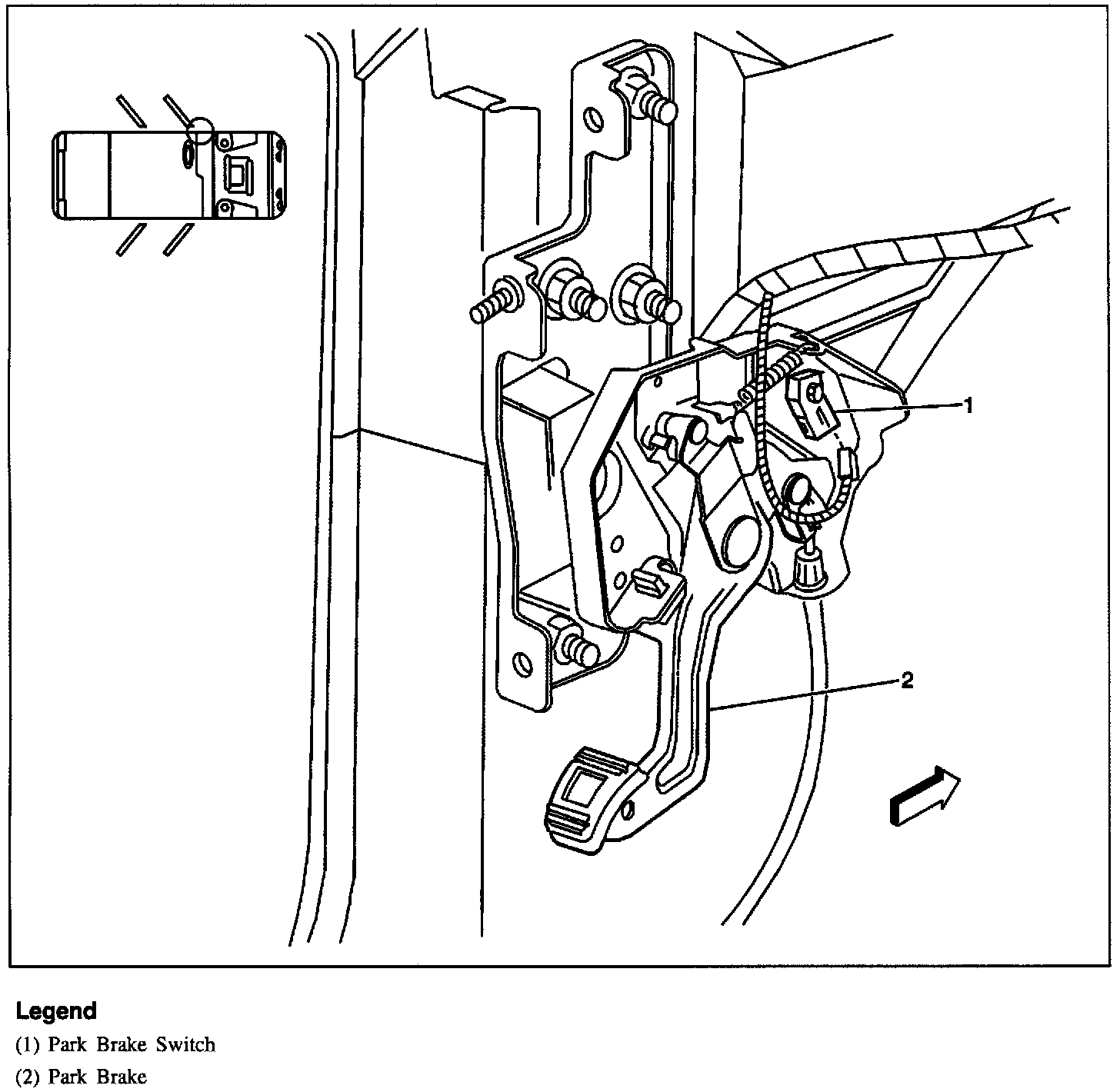 1

2

Legend
(1) Park Brake Switch
(2) Park Brake