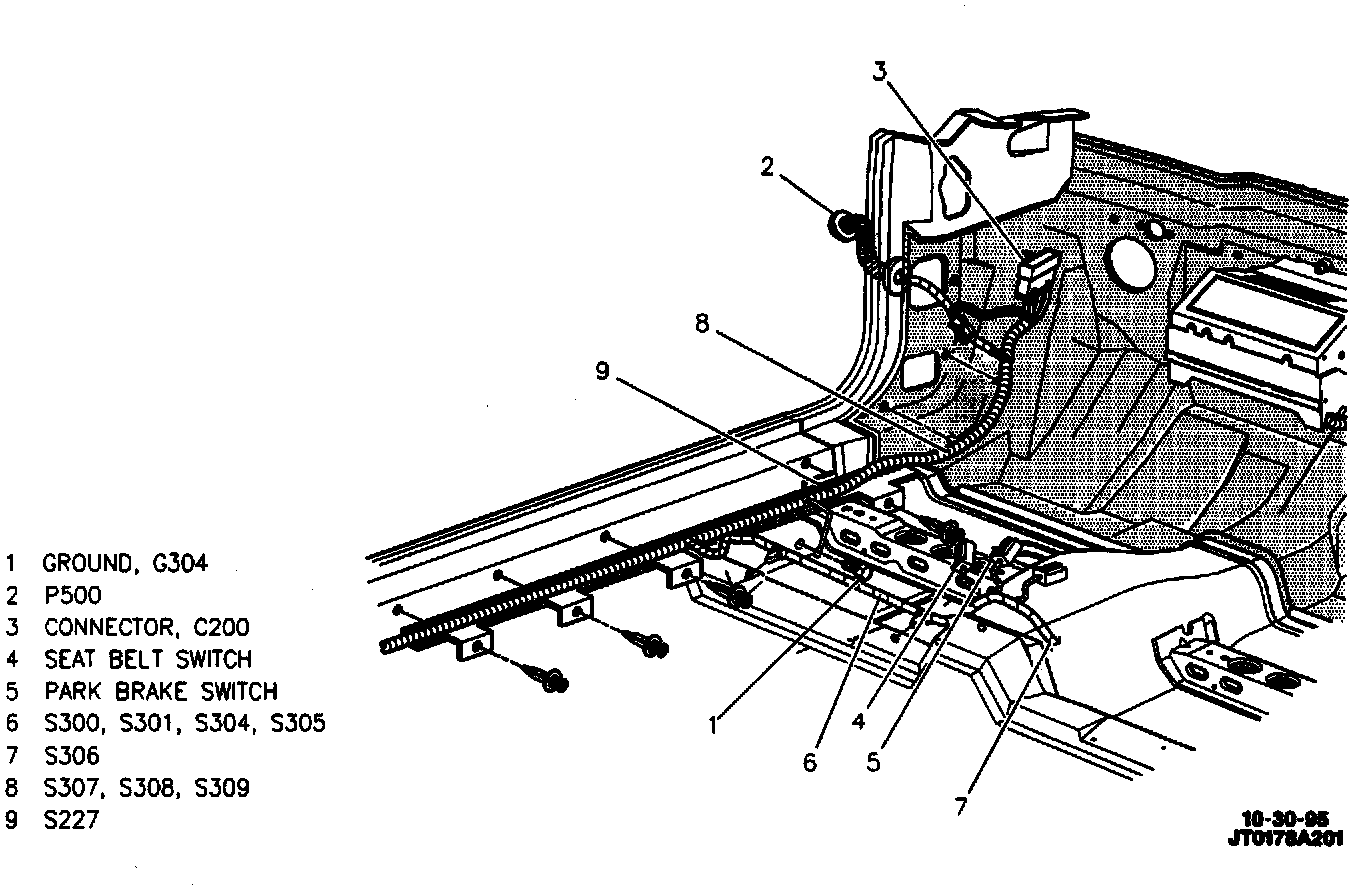 3
2
8
9
1
6
4
5
7

1 GROUND, G304
2 P500
3 CONNECTOR, C200
4 SEAT BELT SWITCH
5 PARK BRAKE SWITCH
6 S300, S301, S304, S305
7 S306
8 S307, S308, S309
9 S227

10-30-95
JT0178A201