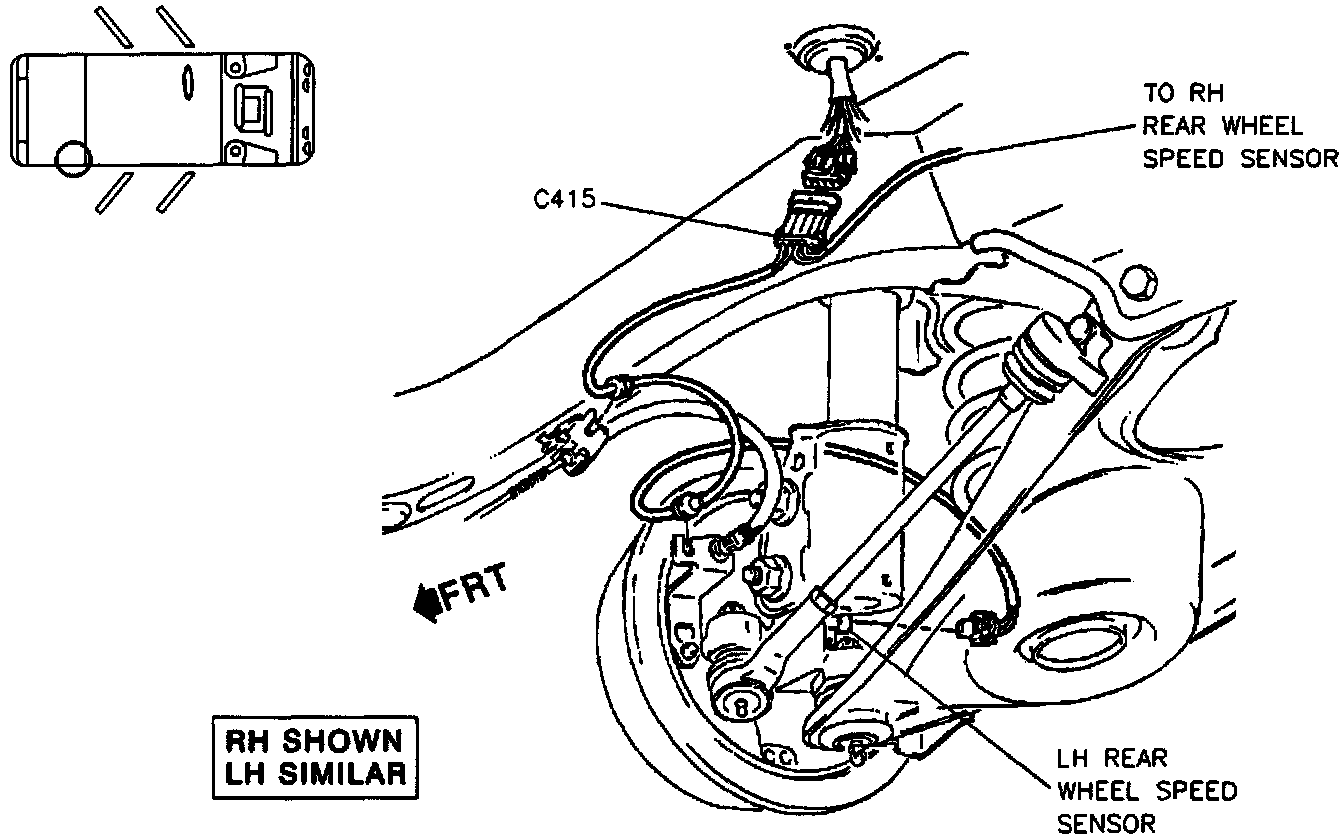 TO RH
REAR WHEEL
SPEED SENSOR

C415

FRT

RH SHOWN
LH SIMILAR

LH REAR
WHEEL SPEED
SENSOR