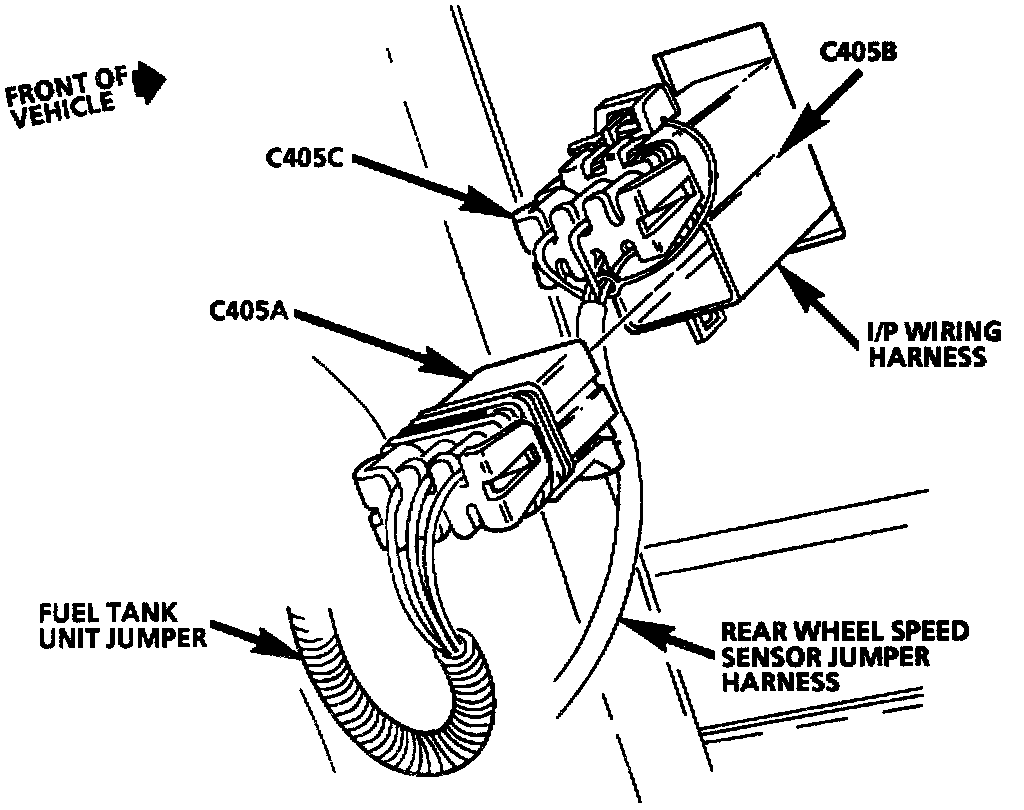 FRONT OF VEHICLE

C405B

C405C

C405A

I/P WIRING HARNESS

FUEL TANK UNIT JUMPER

REAR WHEEL SPEED SENSOR JUMPER HARNESS