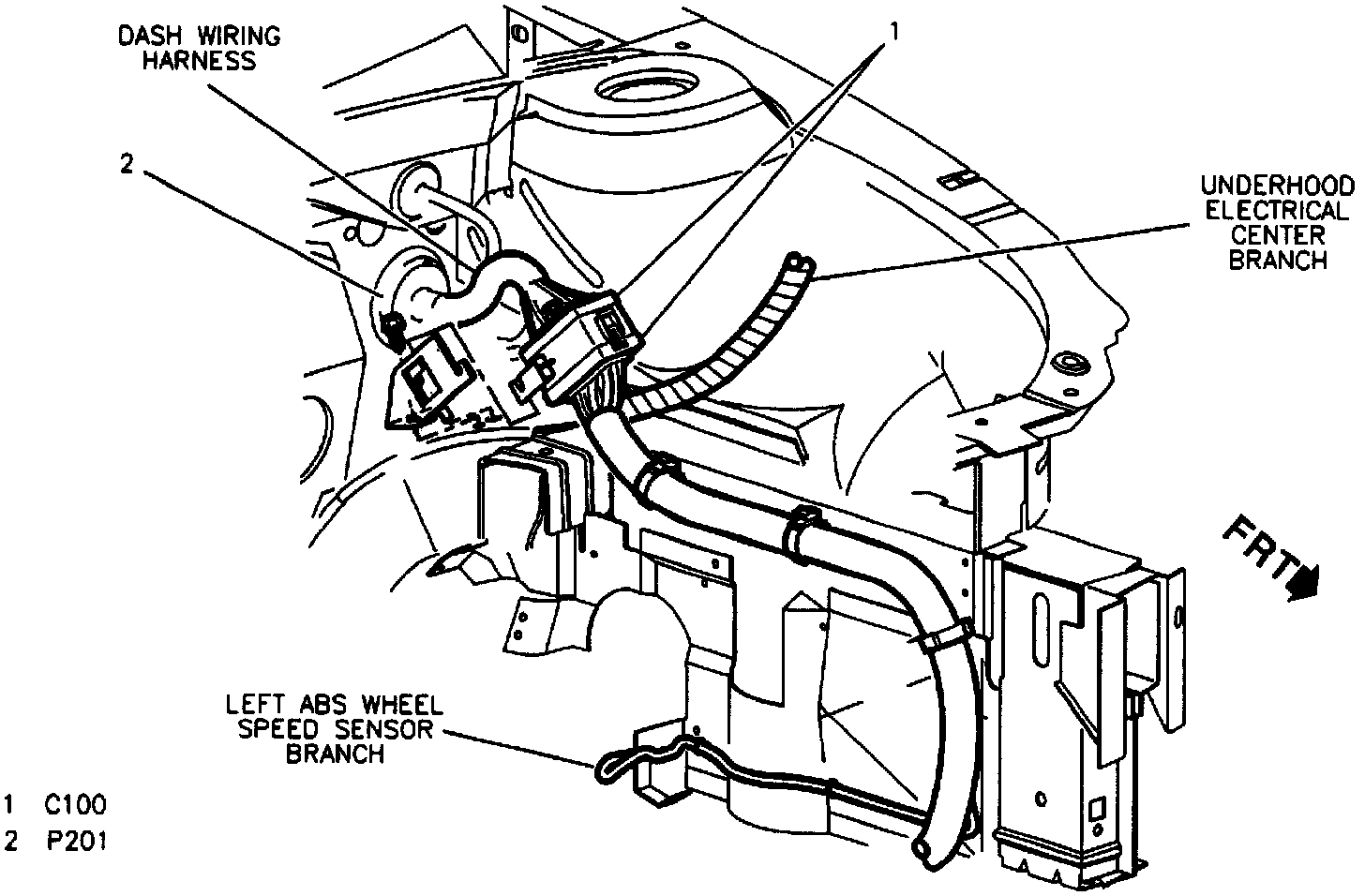 DASH WIRING HARNESS

1

2

UNDERHOOD ELECTRICAL CENTER BRANCH

FRT

LEFT ABS WHEEL SPEED SENSOR BRANCH

1 C100
2 P201