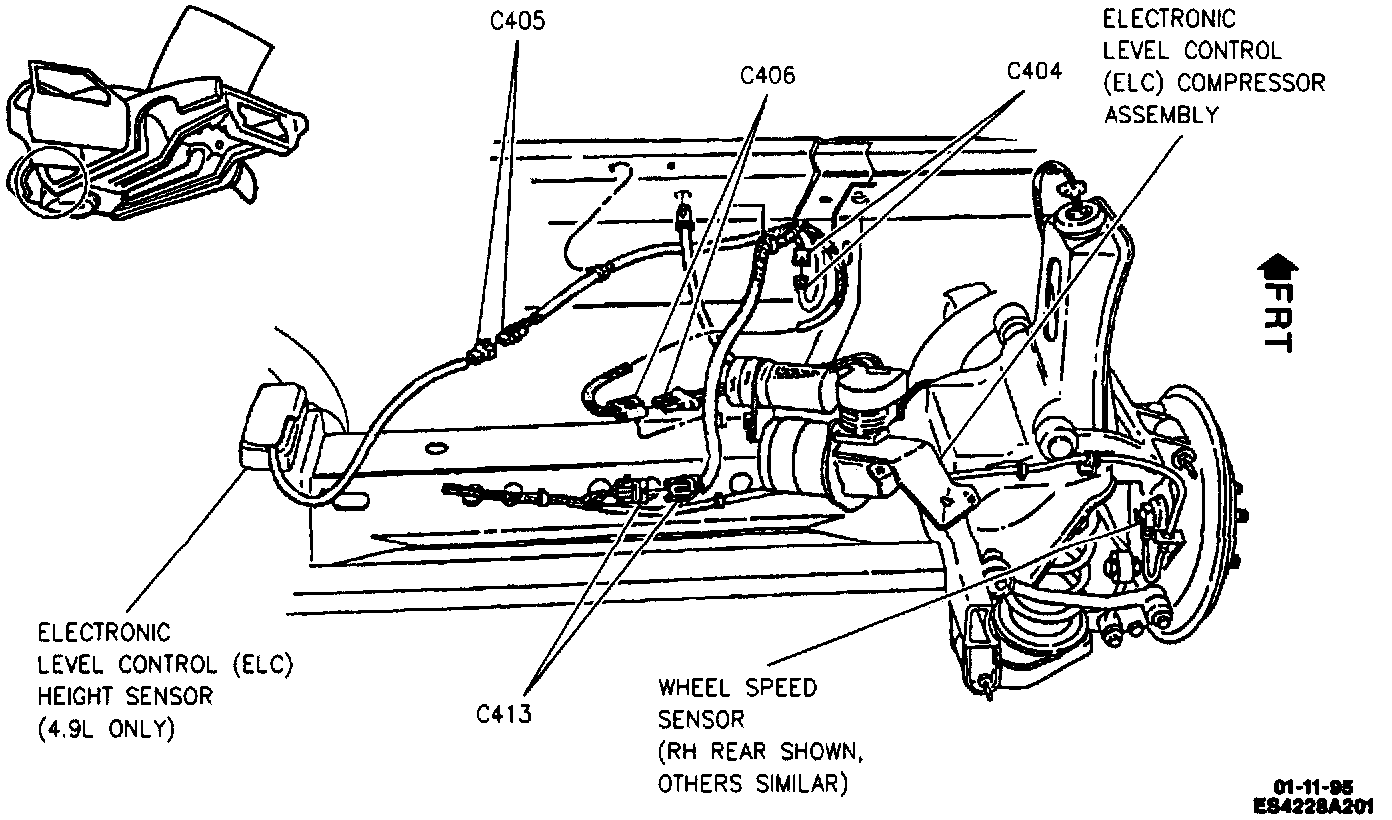 C405

C406

C404

ELECTRONIC LEVEL CONTROL (ELC) COMPRESSOR ASSEMBLY

FRT

ELECTRONIC LEVEL CONTROL (ELC) HEIGHT SENSOR (4.9L ONLY)

C413

WHEEL SPEED SENSOR (RH REAR SHOWN, OTHERS SIMILAR)

01-11-95
ES4228A201