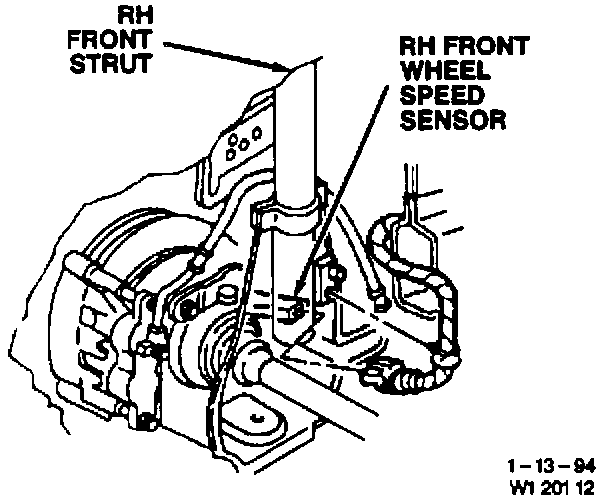 RH FRONT STRUT

RH FRONT WHEEL SPEED SENSOR

1 – 13 – 94
W1 201 12