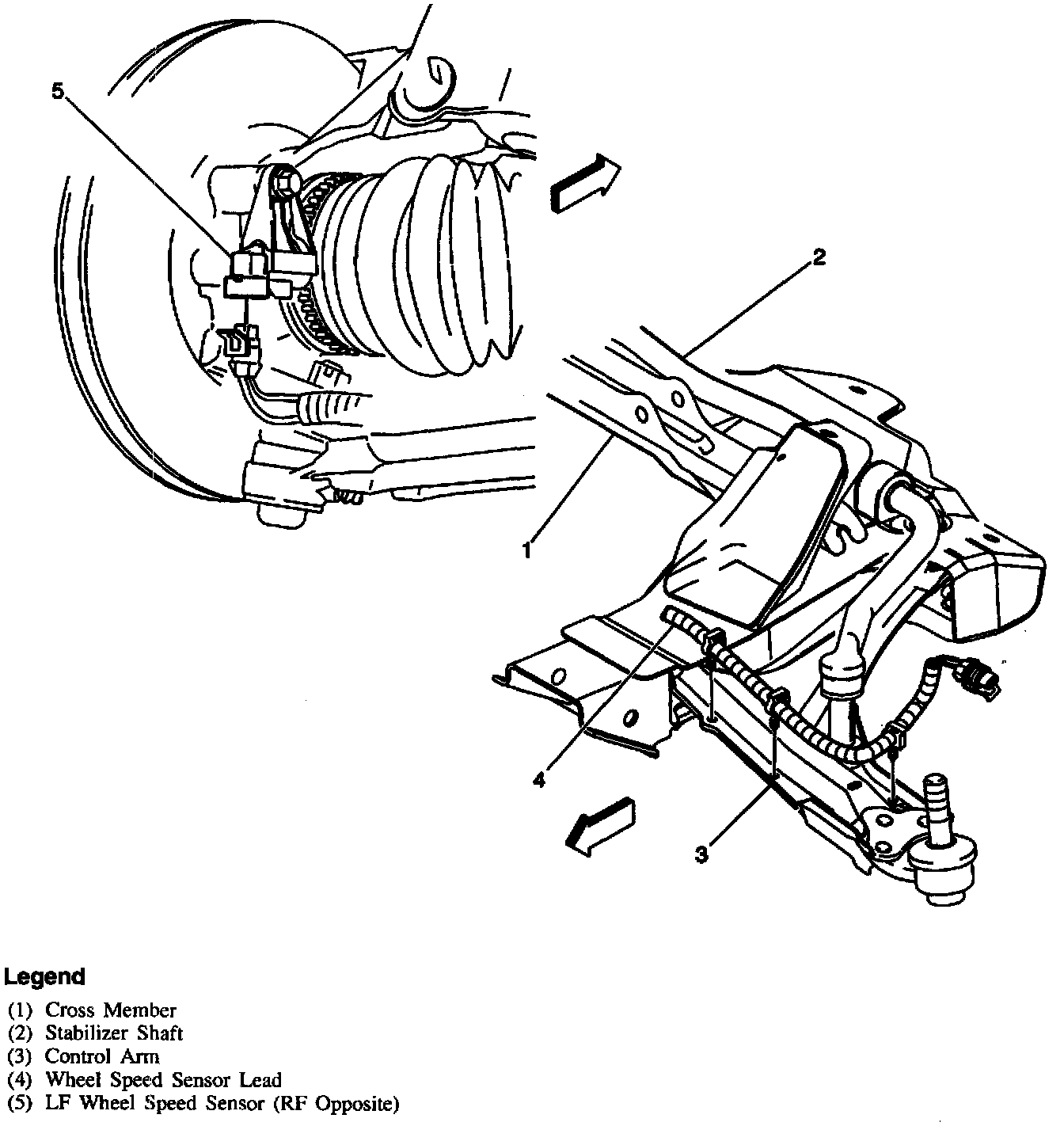 5

2

1

4

3

Legend
(1) Cross Member
(2) Stabilizer Shaft
(3) Control Arm
(4) Wheel Speed Sensor Lead
(5) LF Wheel Speed Sensor (RF Opposite)