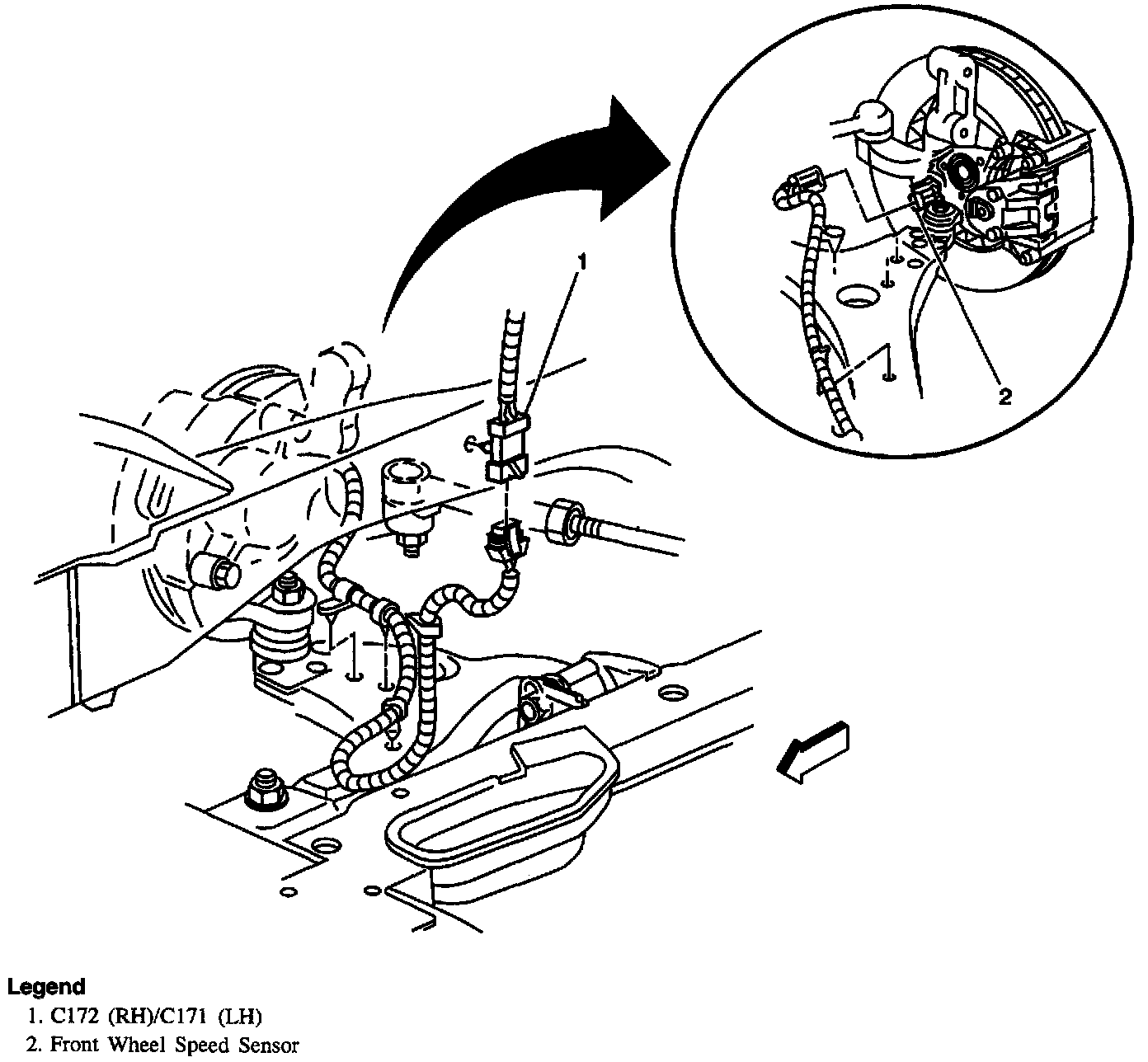 1

2

Legend
1. C172 (RH)/C171 (LH)
2. Front Wheel Speed Sensor