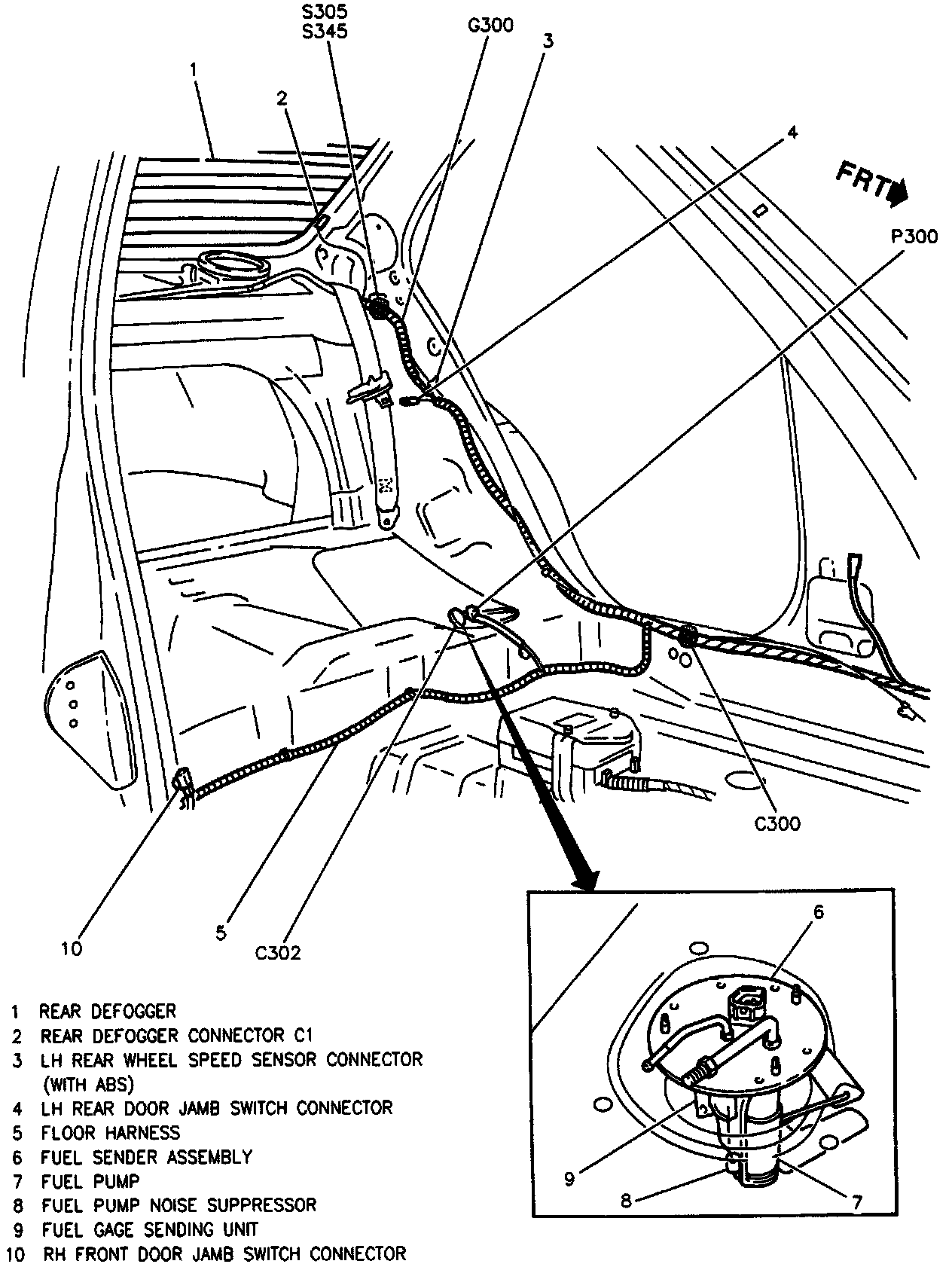 S305
S345
G300
3
1
2
4
FRT
P300
C300
10
5
C302
6
9
8
7

1 REAR DEFOGGER
2 REAR DEFOGGER CONNECTOR C1
3 LH REAR WHEEL SPEED SENSOR CONNECTOR (WITH ABS)
4 LH REAR DOOR JAMB SWITCH CONNECTOR
5 FLOOR HARNESS
6 FUEL SENDER ASSEMBLY
7 FUEL PUMP
8 FUEL PUMP NOISE SUPPRESSOR
9 FUEL GAGE SENDING UNIT
10 RH FRONT DOOR JAMB SWITCH CONNECTOR