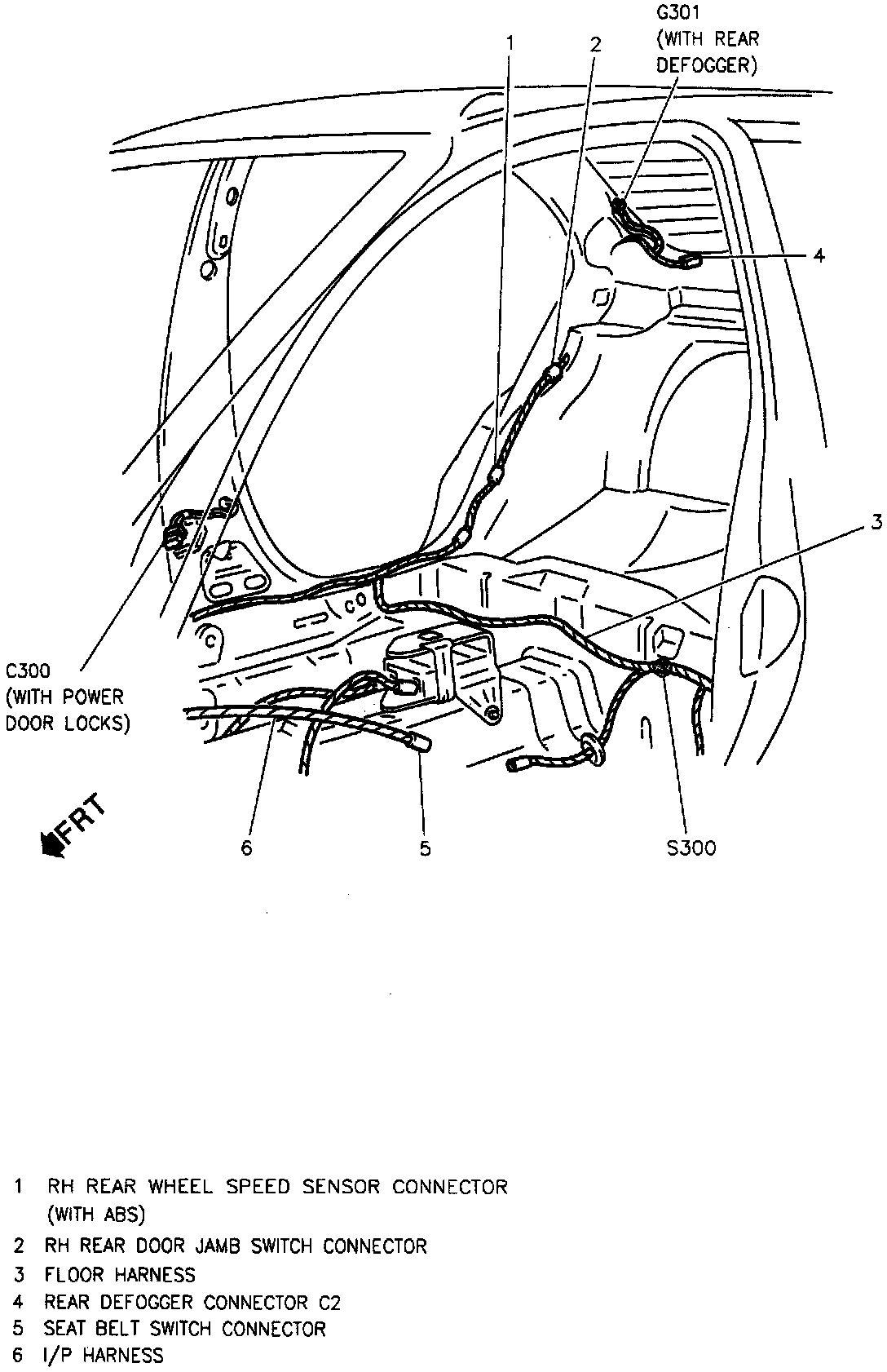 G301
(WITH REAR
DEFOGGER)

1

2

4

3

C300
(WITH POWER
DOOR LOCKS)

FRT

6

5

S300

1 RH REAR WHEEL SPEED SENSOR CONNECTOR (WITH ABS)
2 RH REAR DOOR JAMB SWITCH CONNECTOR
3 FLOOR HARNESS
4 REAR DEFOGGER CONNECTOR C2
5 SEAT BELT SWITCH CONNECTOR
6 I/P HARNESS