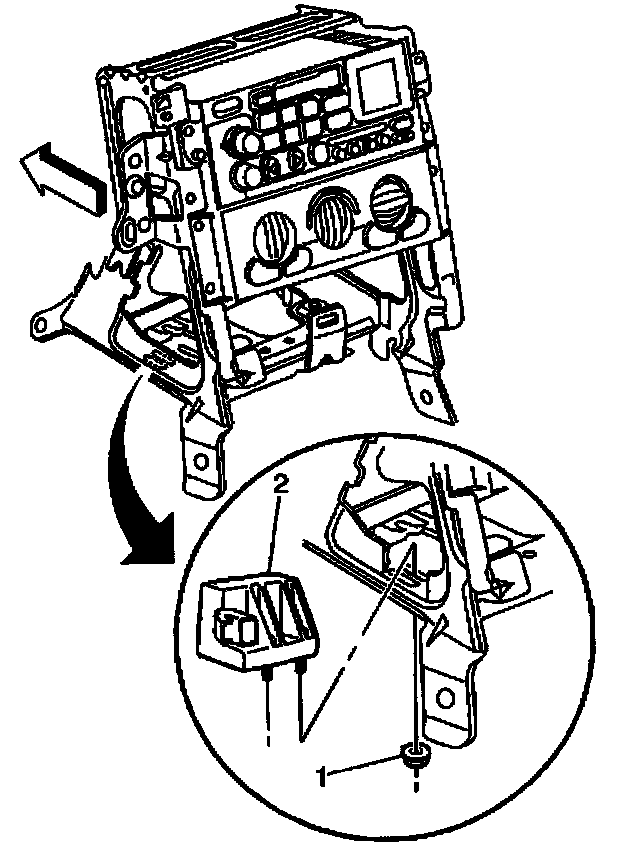 2

1