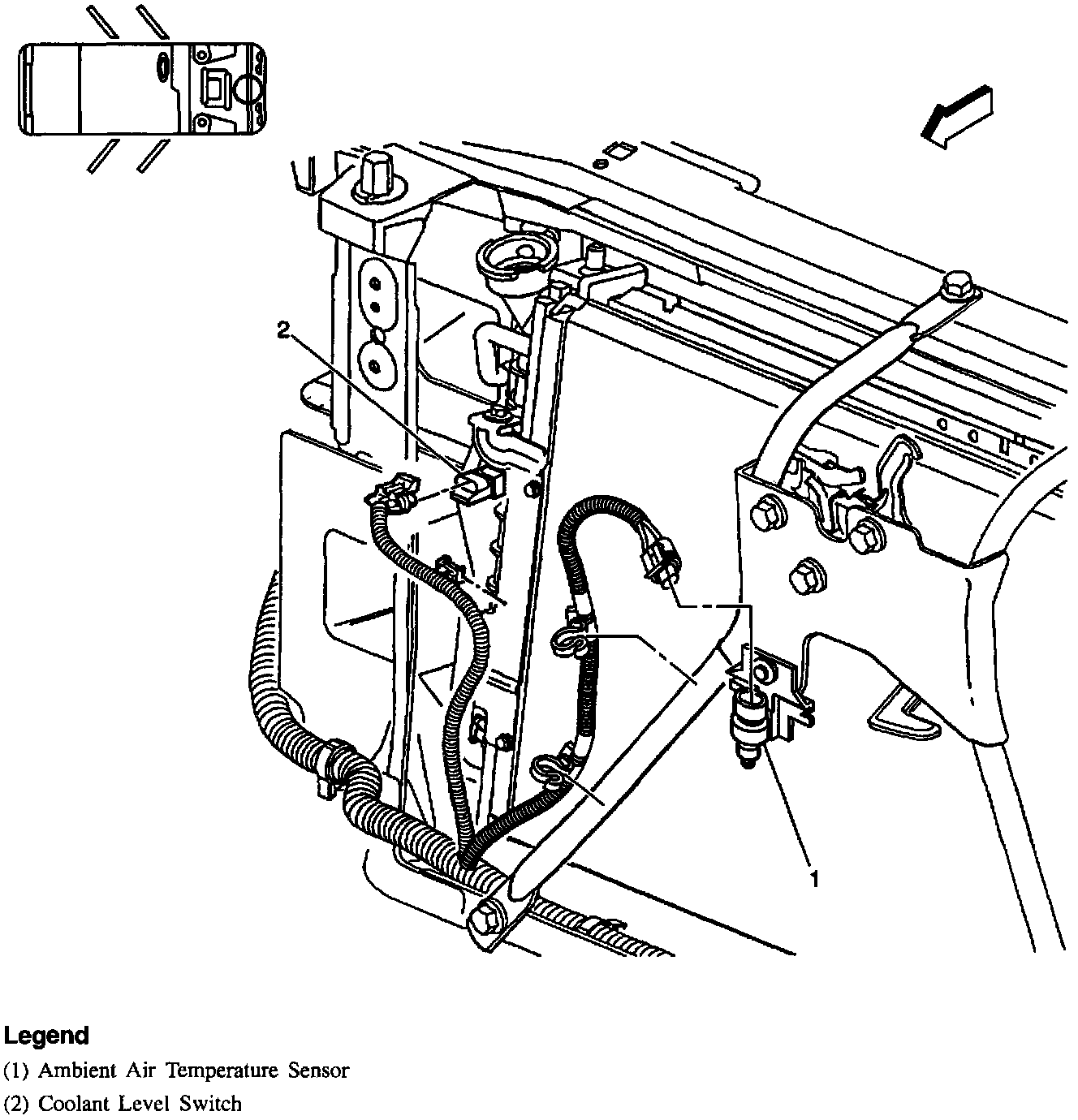 2

1

Legend
(1) Ambient Air Temperature Sensor
(2) Coolant Level Switch