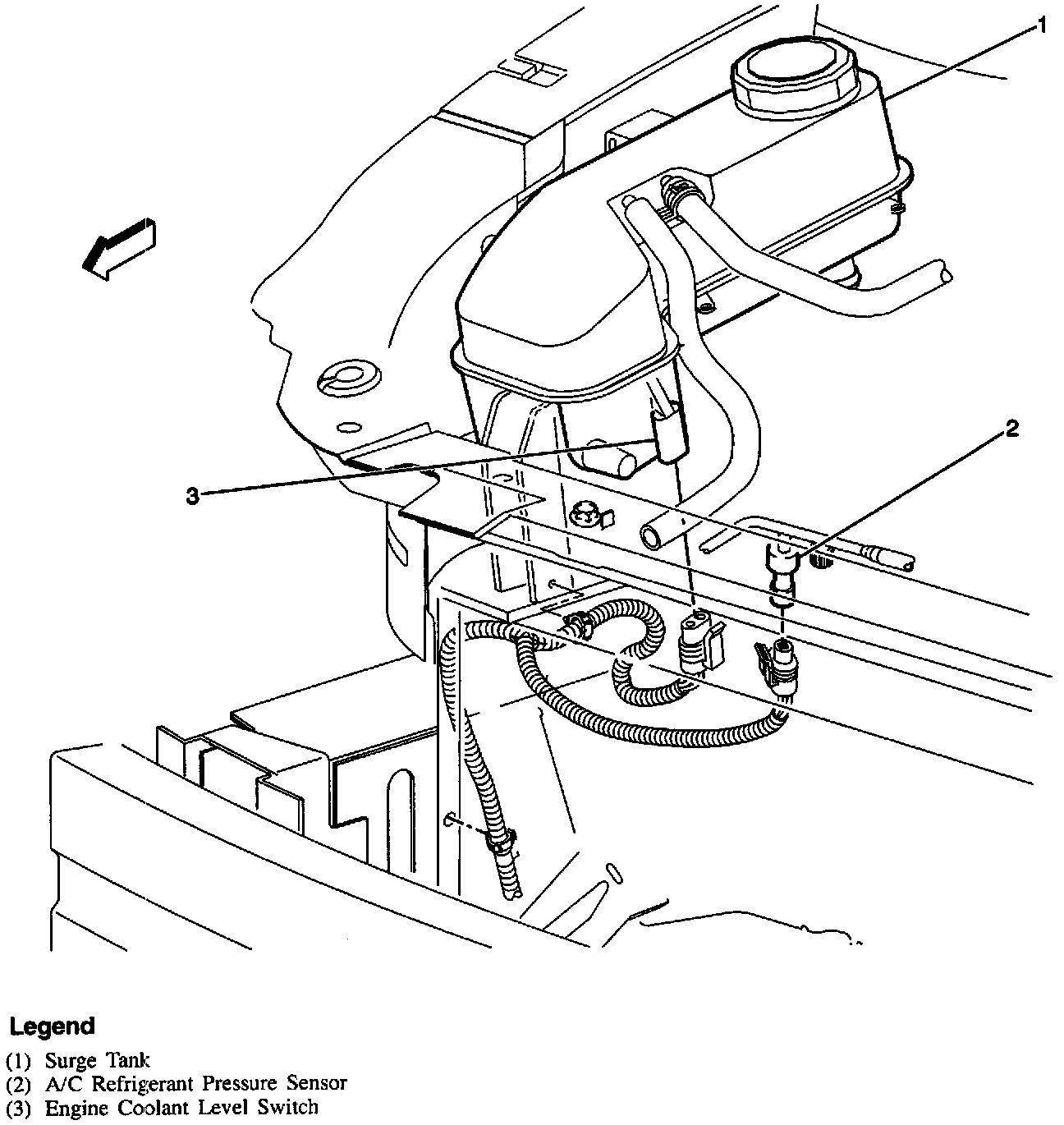 1

2

3

Legend

(1) Surge Tank
(2) A/C Refrigerant Pressure Sensor
(3) Engine Coolant Level Switch