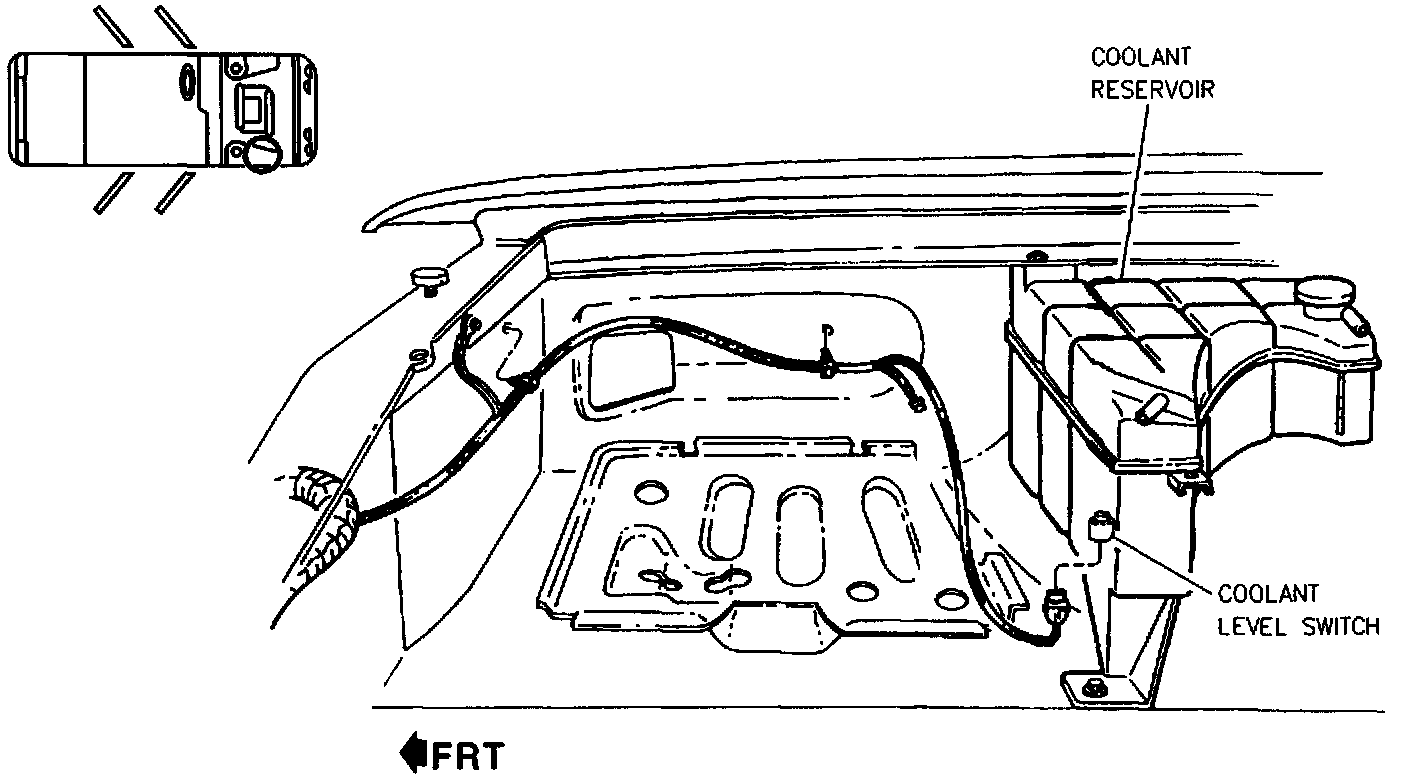 COOLANT RESERVOIR

COOLANT LEVEL SWITCH

FRT