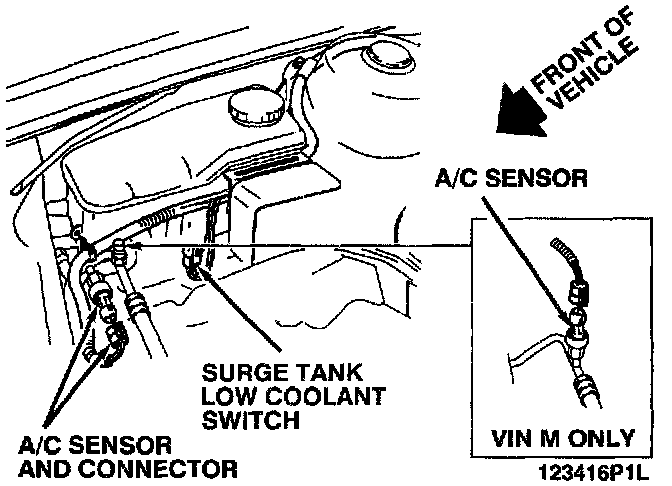 FRONT OF VEHICLE

A/C SENSOR

SURGE TANK LOW COOLANT SWITCH

A/C SENSOR AND CONNECTOR

VIN M ONLY

123416P1L