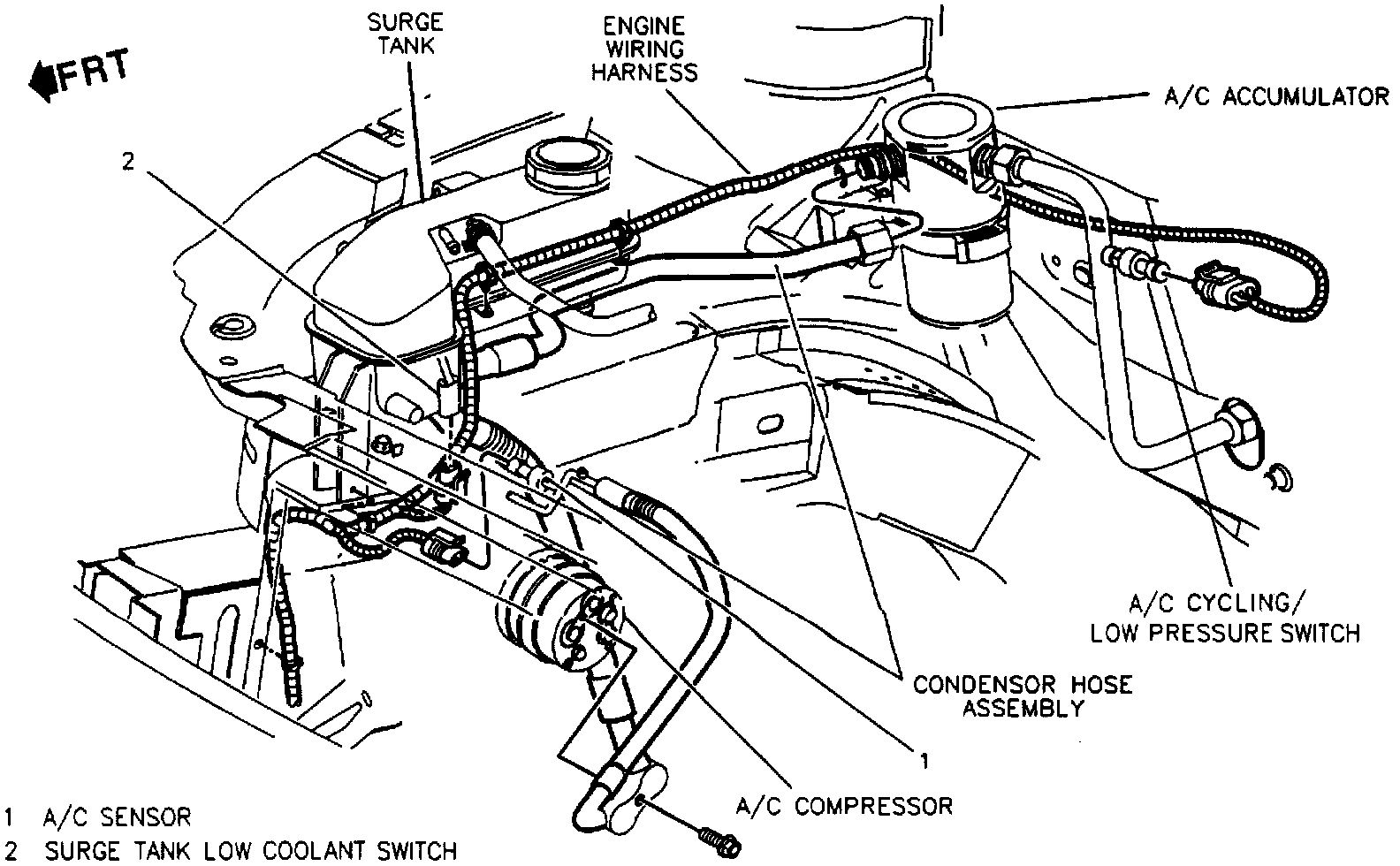 FRT

SURGE TANK

ENGINE WIRING HARNESS

A/C ACCUMULATOR

2

A/C CYCLING/ LOW PRESSURE SWITCH

CONDENSOR HOSE ASSEMBLY

1

A/C COMPRESSOR

1 A/C SENSOR
2 SURGE TANK LOW COOLANT SWITCH