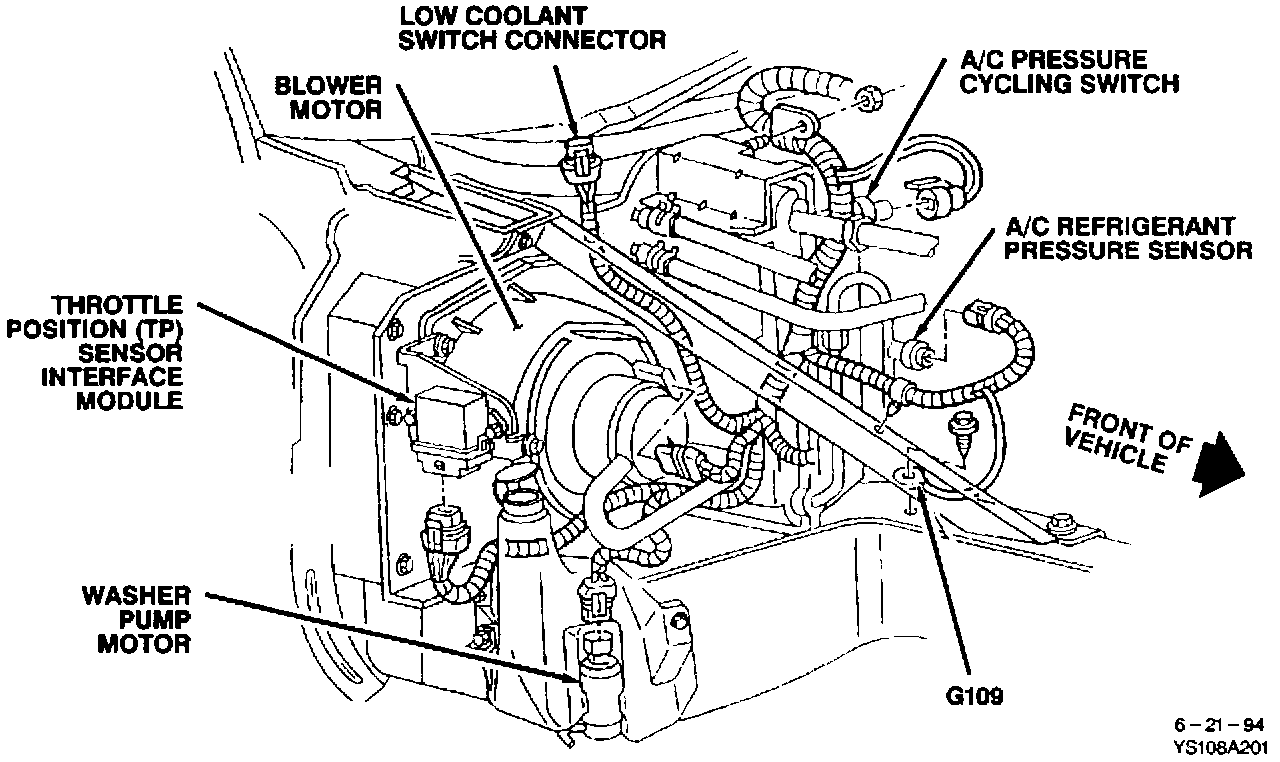 LOW COOLANT SWITCH CONNECTOR

BLOWER MOTOR

A/C PRESSURE CYCLING SWITCH

A/C REFRIGERANT PRESSURE SENSOR

THROTTLE POSITION (TP) SENSOR INTERFACE MODULE

FRONT OF VEHICLE

WASHER PUMP MOTOR

G109

6 – 21 – 94
YS108A201