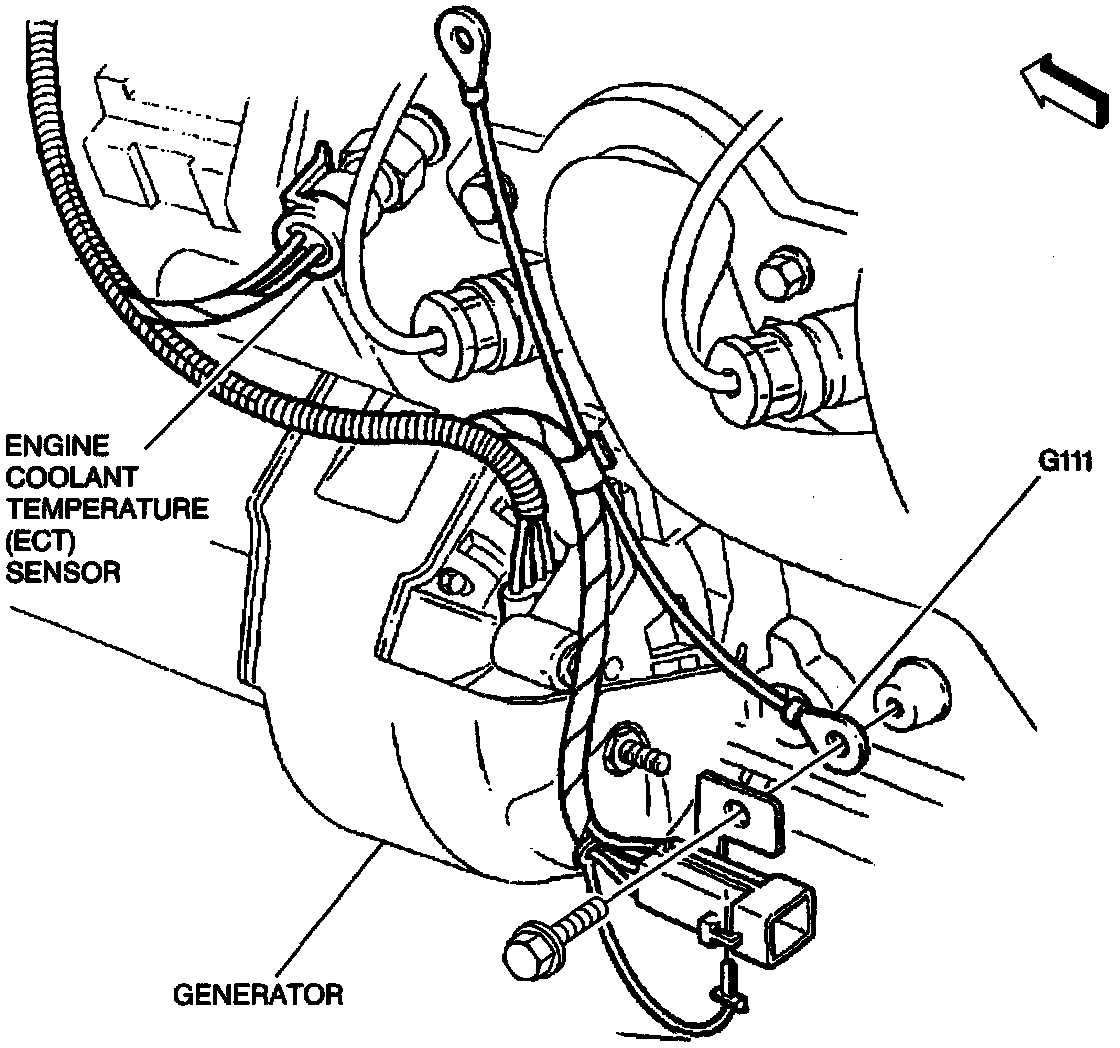 ENGINE COOLANT TEMPERATURE (ECT) SENSOR

G111

GENERATOR