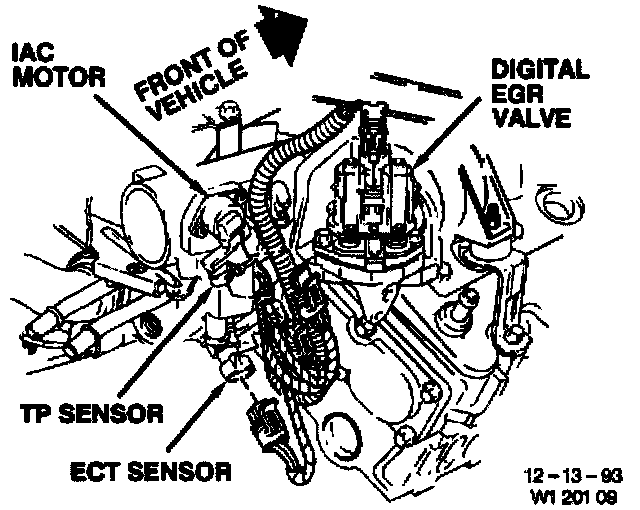 IAC MOTOR

FRONT OF VEHICLE

DIGITAL EGR VALVE

TP SENSOR

ECT SENSOR

12 – 13 – 93
W1 201 09