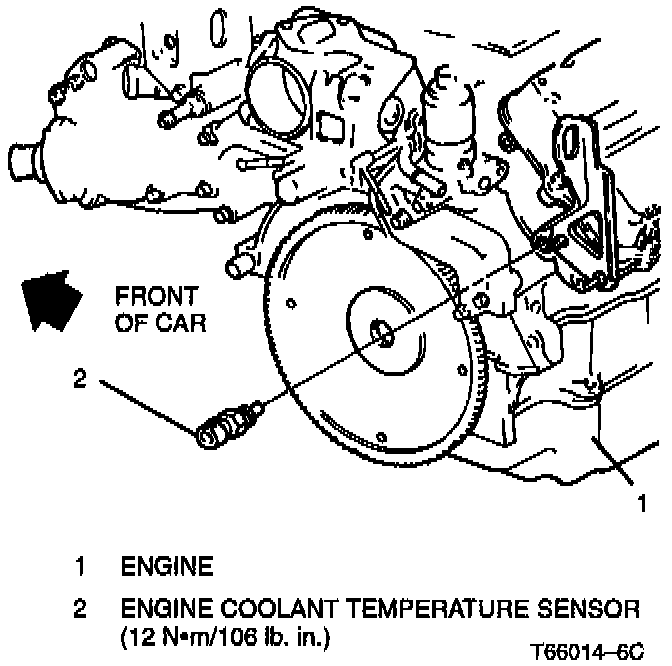 FRONT OF CAR

2

1

1 ENGINE

2 ENGINE COOLANT TEMPERATURE SENSOR (12 N•m/106 lb. in.)

T66014–6C