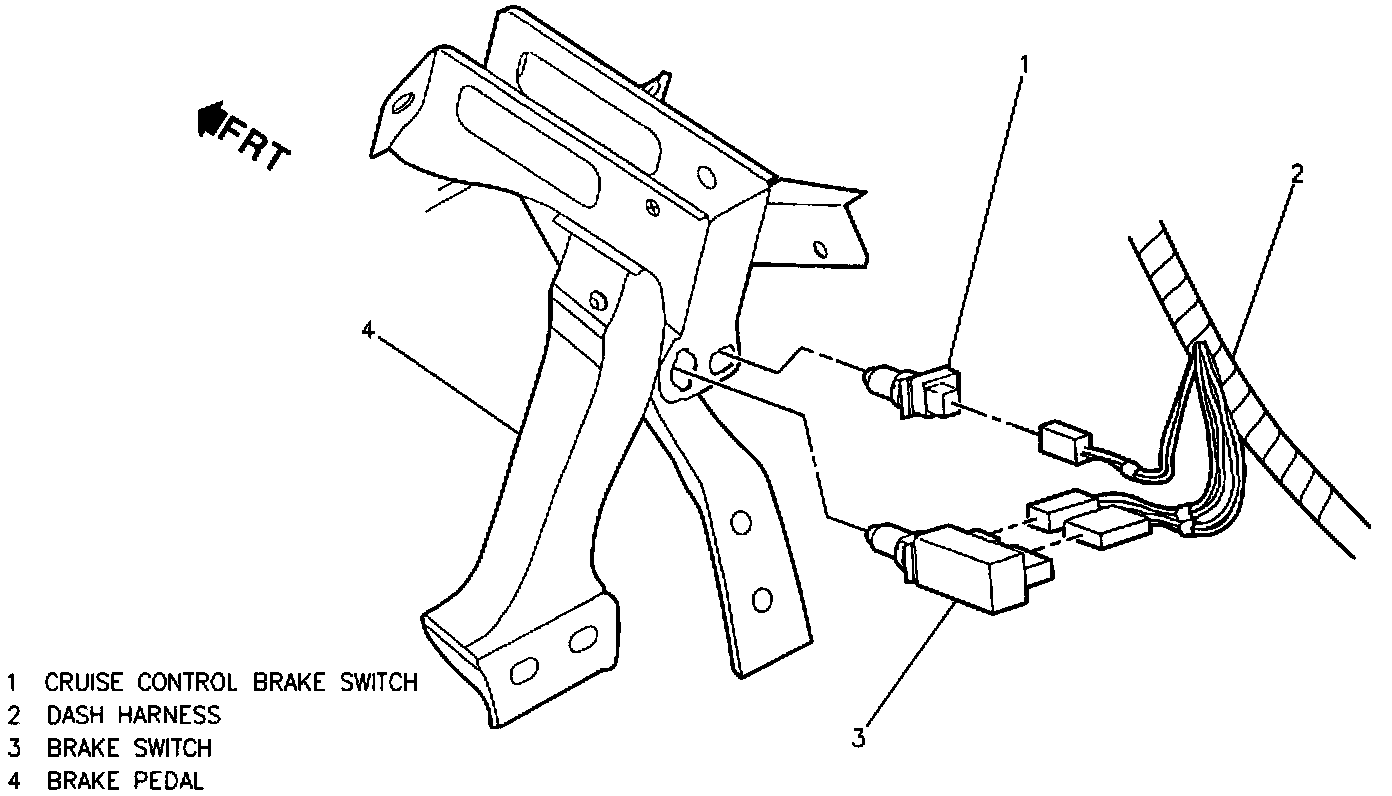 FRT

1

2

4

3

1 CRUISE CONTROL BRAKE SWITCH
2 DASH HARNESS
3 BRAKE SWITCH
4 BRAKE PEDAL