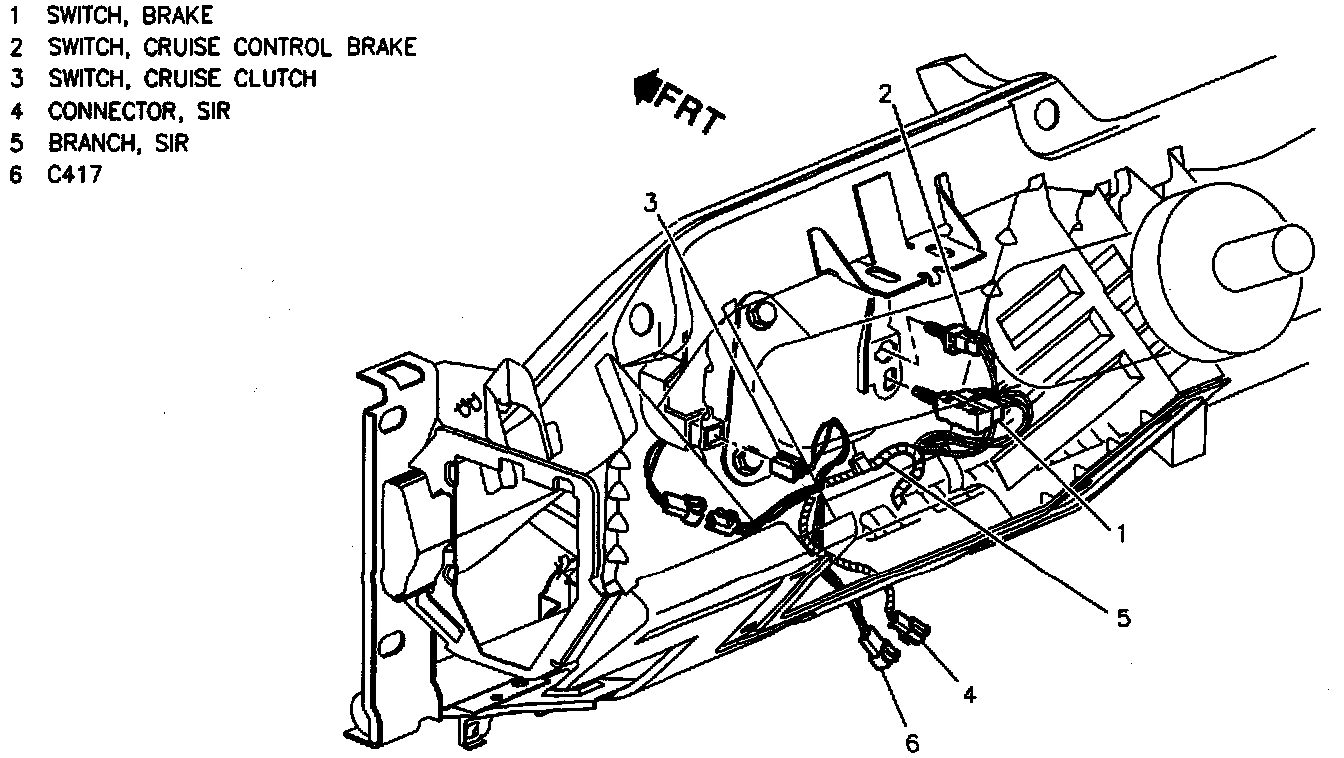 1 SWITCH, BRAKE
2 SWITCH, CRUISE CONTROL BRAKE
3 SWITCH, CRUISE CLUTCH
4 CONNECTOR, SIR
5 BRANCH, SIR
6 C417

FRT

2
3
1
5
4
6