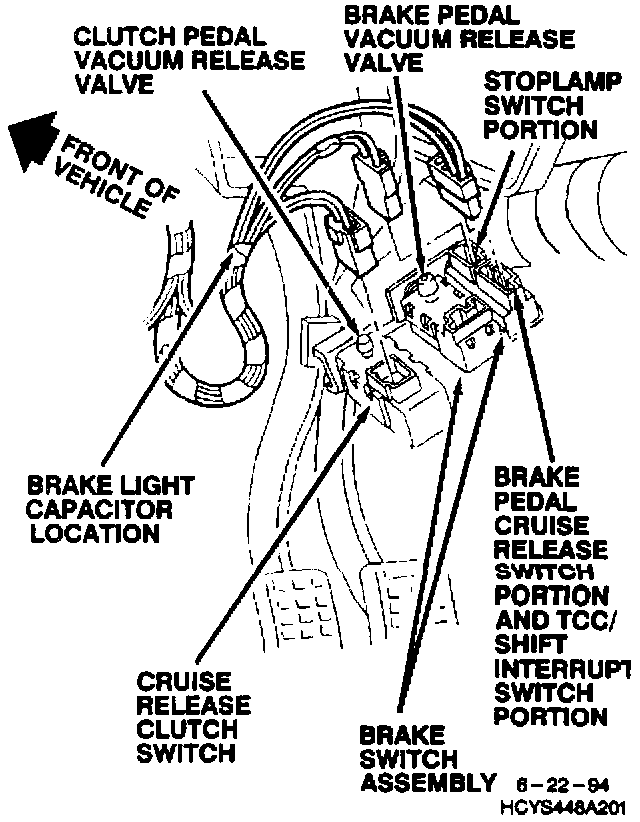 CLUTCH PEDAL VACUUM RELEASE VALVE

BRAKE PEDAL VACUUM RELEASE VALVE

STOPLAMP SWITCH PORTION

FRONT OF VEHICLE

BRAKE LIGHT CAPACITOR LOCATION

BRAKE PEDAL CRUISE RELEASE SWITCH PORTION AND TCC/ SHIFT INTERRUPT SWITCH PORTION

CRUISE RELEASE CLUTCH SWITCH

BRAKE SWITCH ASSEMBLY

6-22-94

HCYS448A201