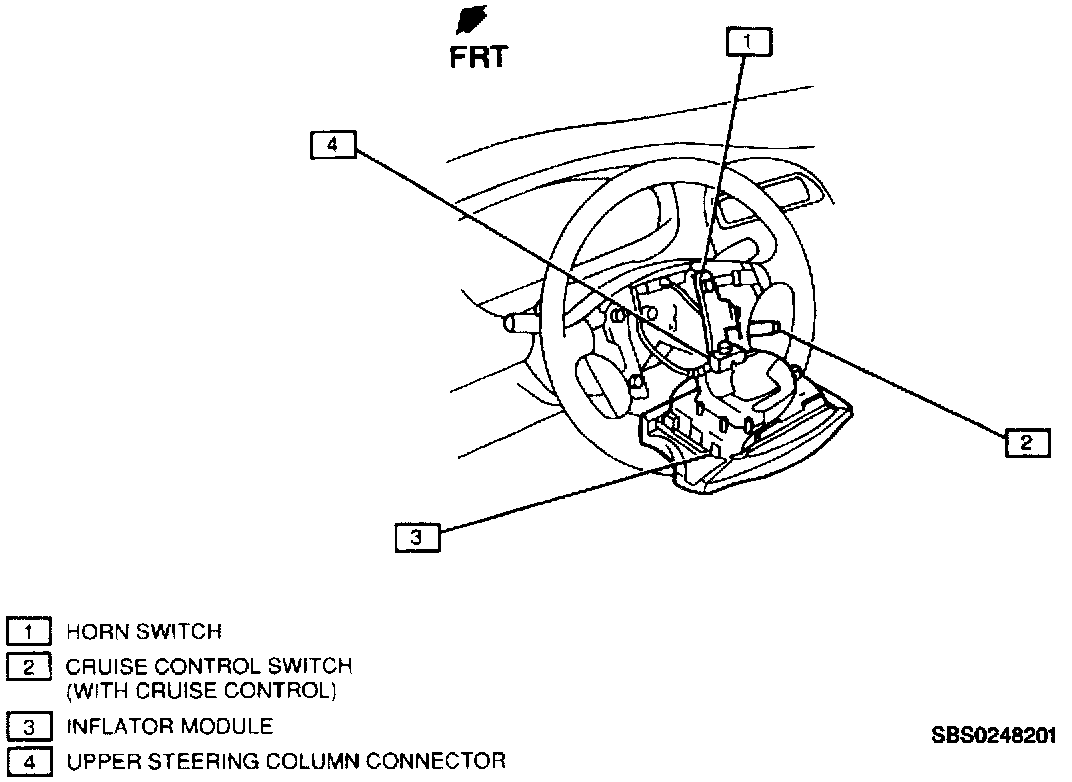 FRT

1

4

2

3

1 HORN SWITCH
2 CRUISE CONTROL SWITCH (WITH CRUISE CONTROL)
3 INFLATOR MODULE
4 UPPER STEERING COLUMN CONNECTOR

SBS0248201