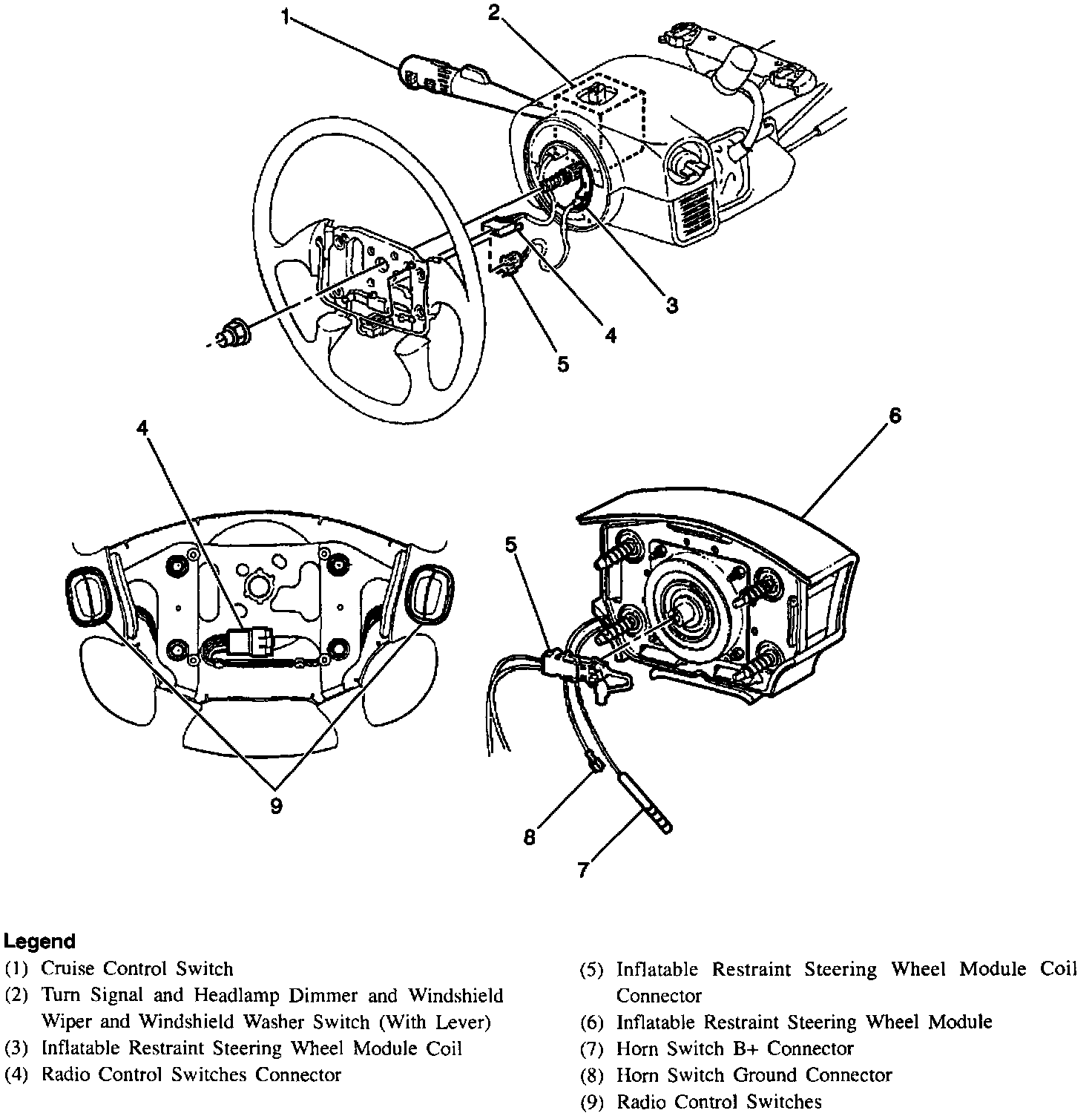 1
2
3
4
5
4
6
5
9
8
7

Legend
(1) Cruise Control Switch
(2) Turn Signal and Headlamp Dimmer and Windshield Wiper and Windshield Washer Switch (With Lever)
(3) Inflatable Restraint Steering Wheel Module Coil
(4) Radio Control Switches Connector
(5) Inflatable Restraint Steering Wheel Module Coil Connector
(6) Inflatable Restraint Steering Wheel Module
(7) Horn Switch B+ Connector
(8) Horn Switch Ground Connector
(9) Radio Control Switches