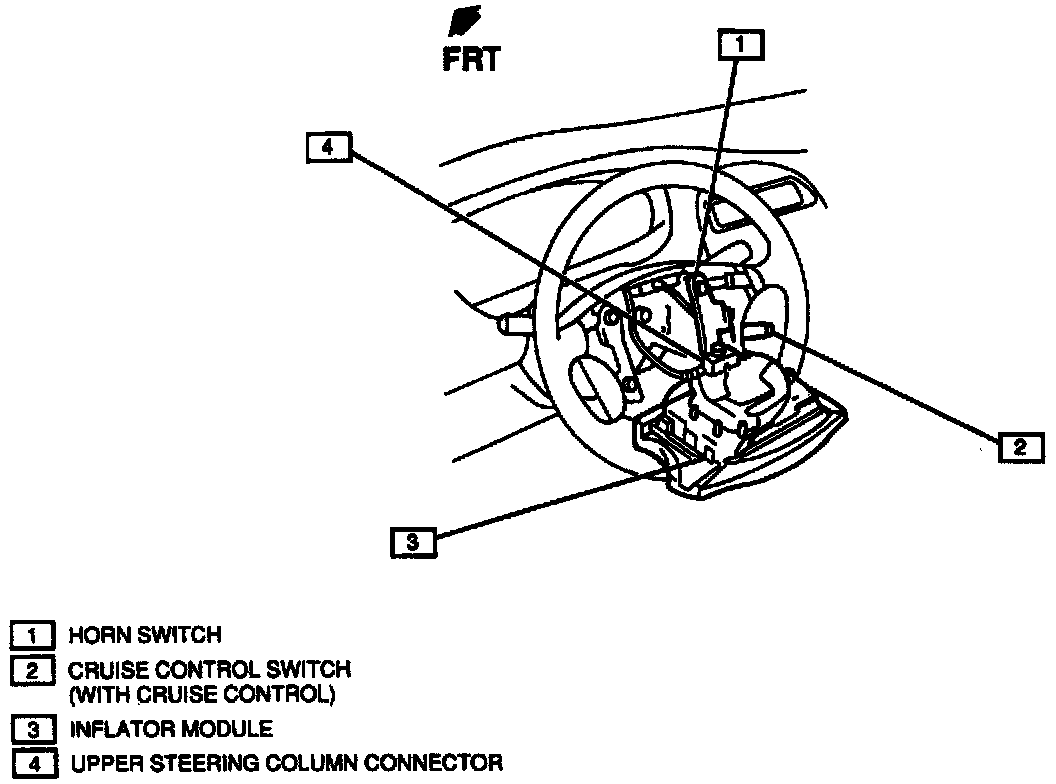 FRT

1

4

2

3

1 HORN SWITCH
2 CRUISE CONTROL SWITCH (WITH CRUISE CONTROL)
3 INFLATOR MODULE
4 UPPER STEERING COLUMN CONNECTOR