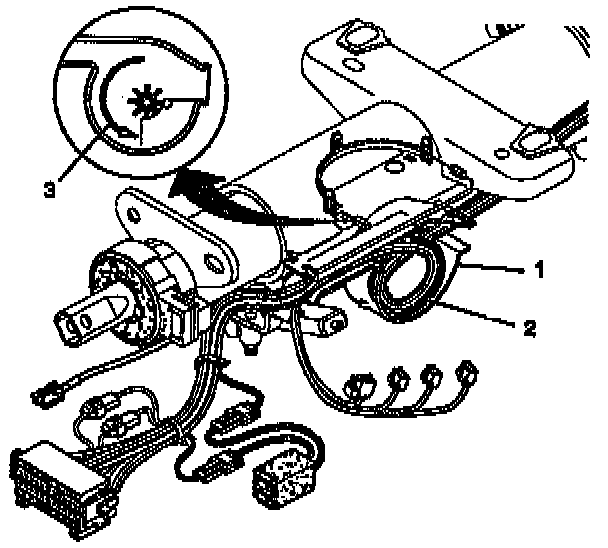 3
1
2