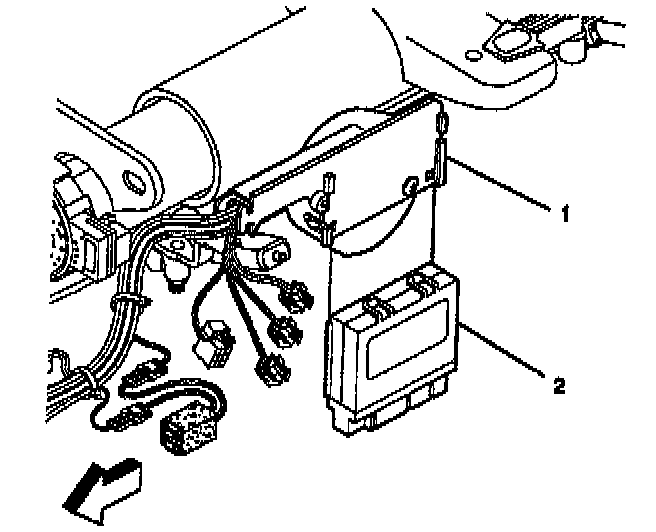 1

2