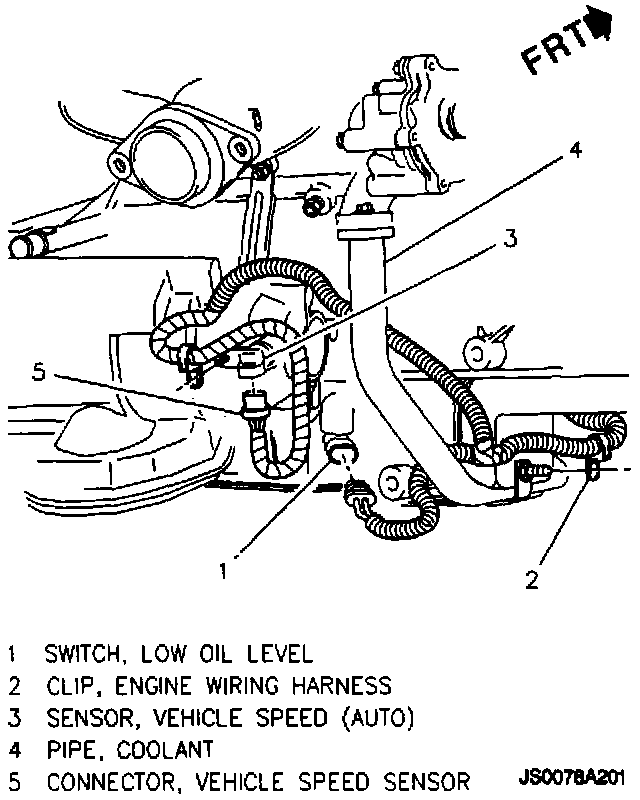 FRT

4

3

5

1

2

1 SWITCH, LOW OIL LEVEL
2 CLIP, ENGINE WIRING HARNESS
3 SENSOR, VEHICLE SPEED (AUTO)
4 PIPE, COOLANT
5 CONNECTOR, VEHICLE SPEED SENSOR

JS0078A201