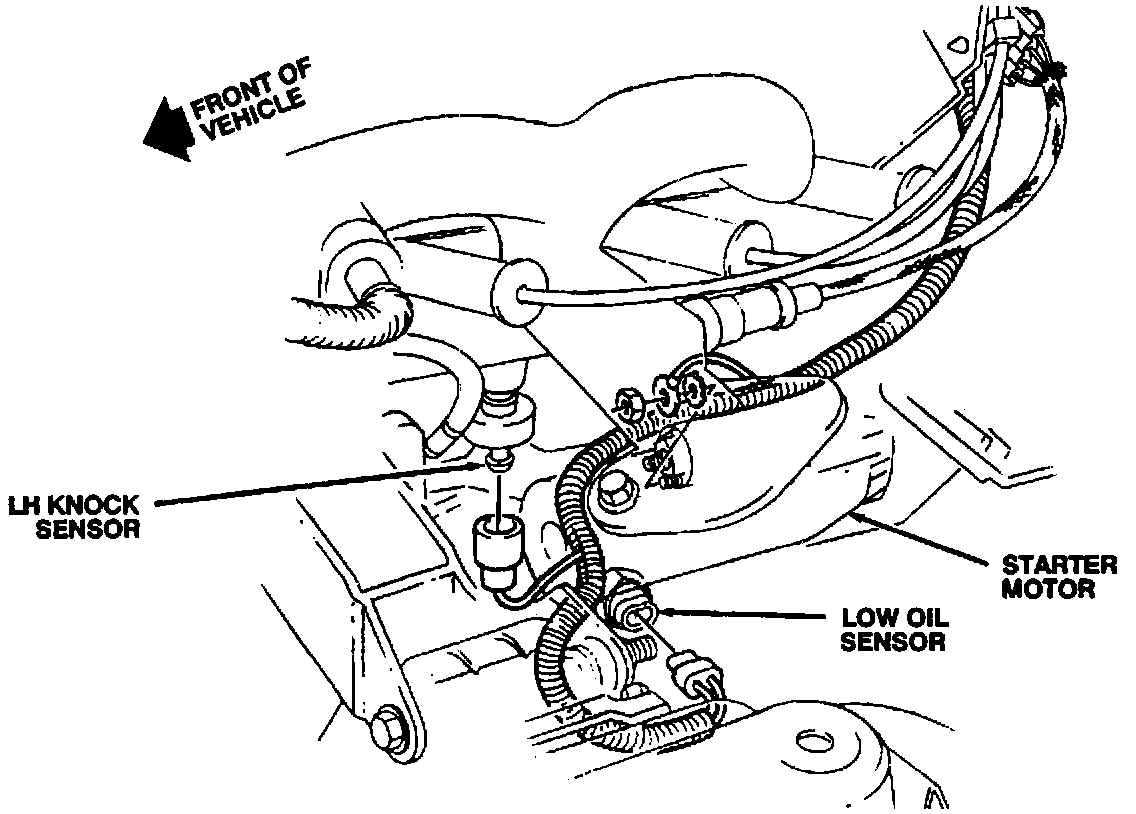 FRONT OF VEHICLE

LH KNOCK SENSOR

STARTER MOTOR

LOW OIL SENSOR