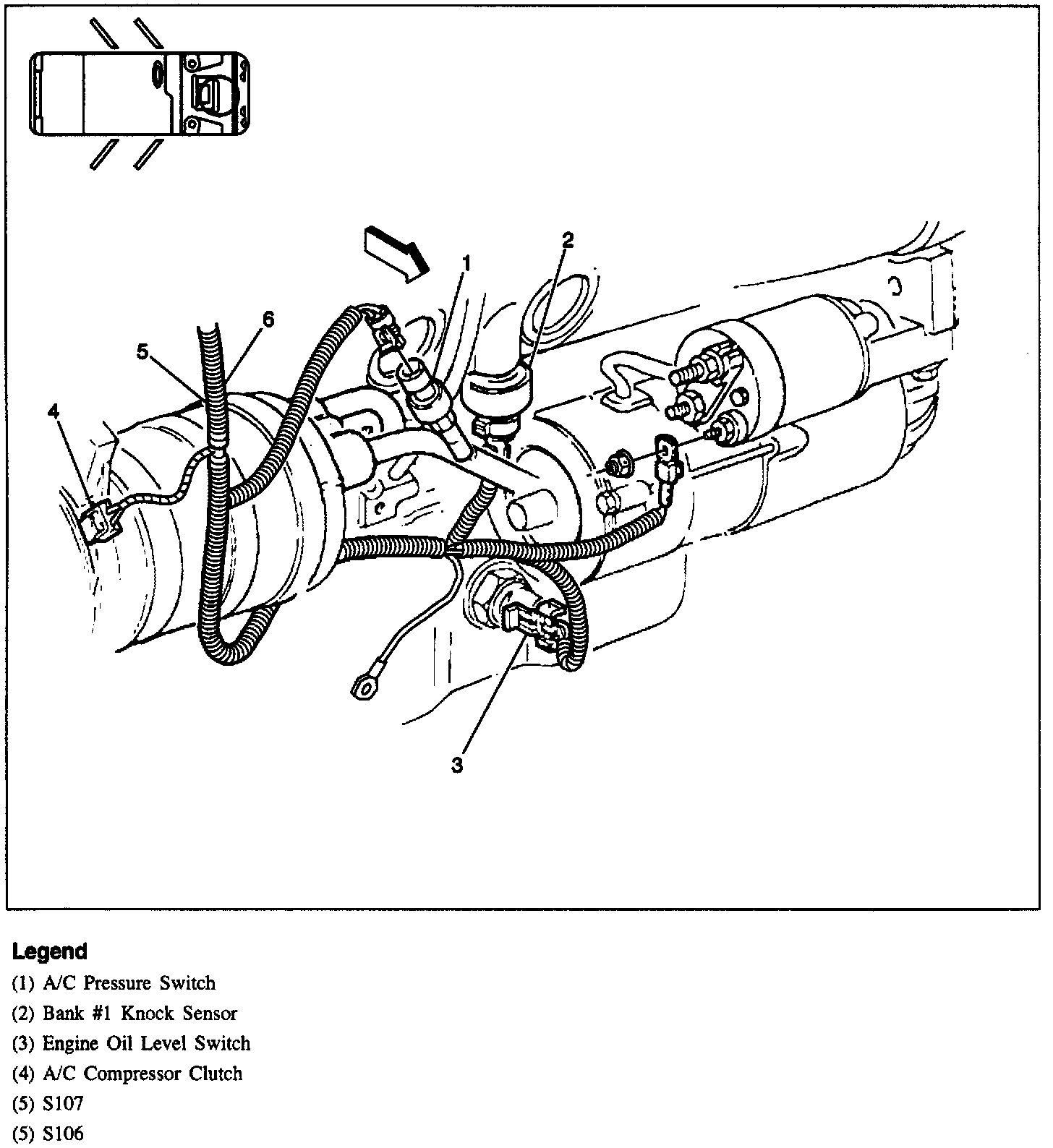 1
2
6
5
4
3

Legend
(1) A/C Pressure Switch
(2) Bank #1 Knock Sensor
(3) Engine Oil Level Switch
(4) A/C Compressor Clutch
(5) S107
(5) S106