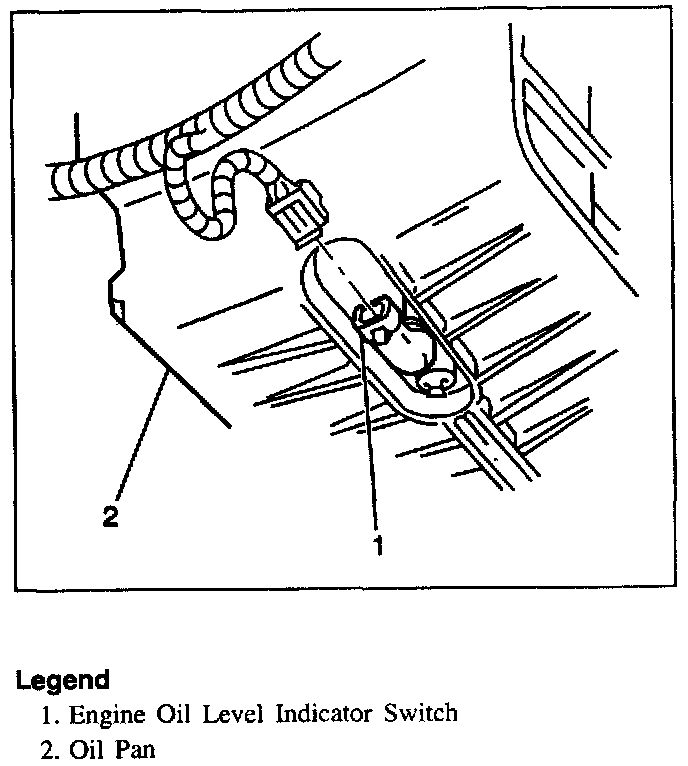 2

1

Legend
1. Engine Oil Level Indicator Switch
2. Oil Pan