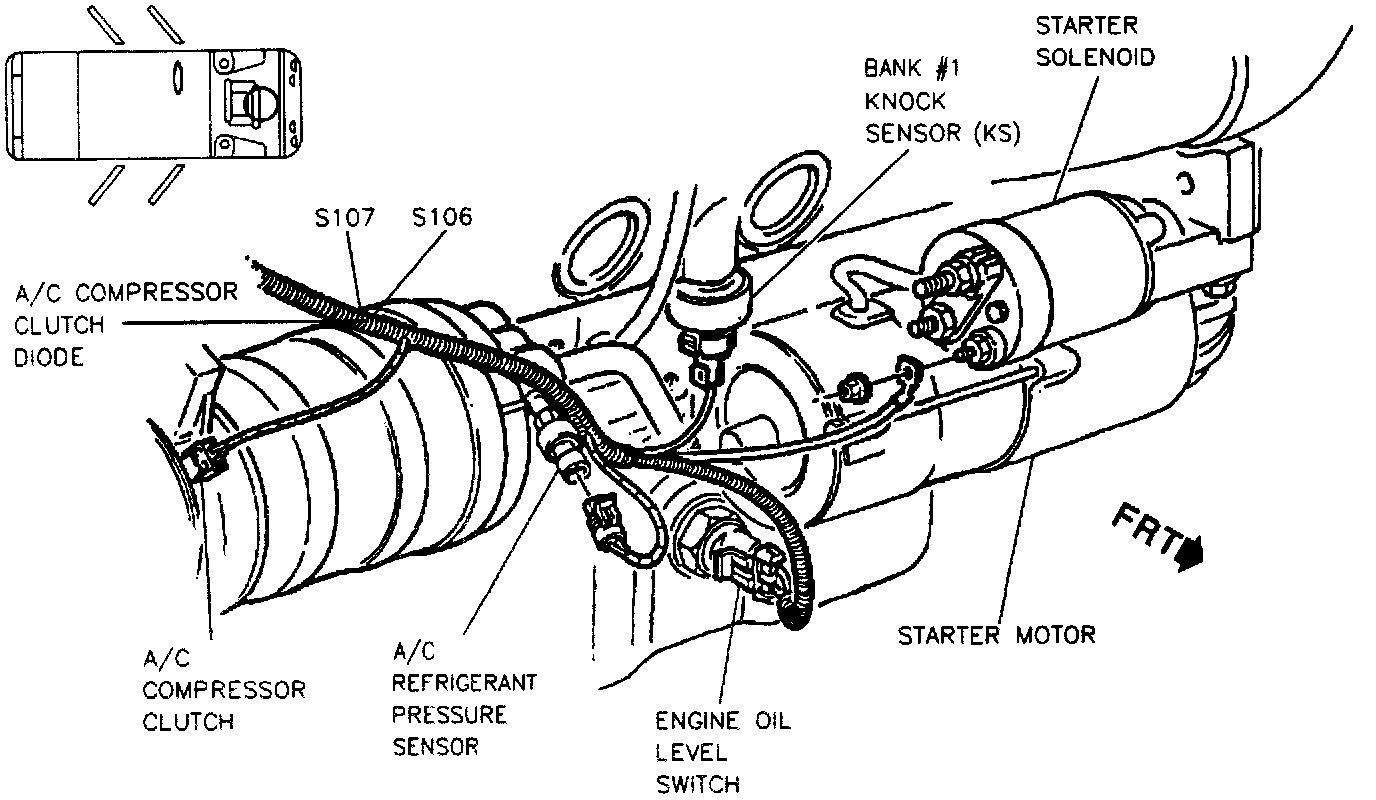 STARTER SOLENOID

BANK #1 KNOCK SENSOR (KS)

S107 S106

A/C COMPRESSOR CLUTCH DIODE

FRT

STARTER MOTOR

A/C COMPRESSOR CLUTCH

A/C REFRIGERANT PRESSURE SENSOR

ENGINE OIL LEVEL SWITCH