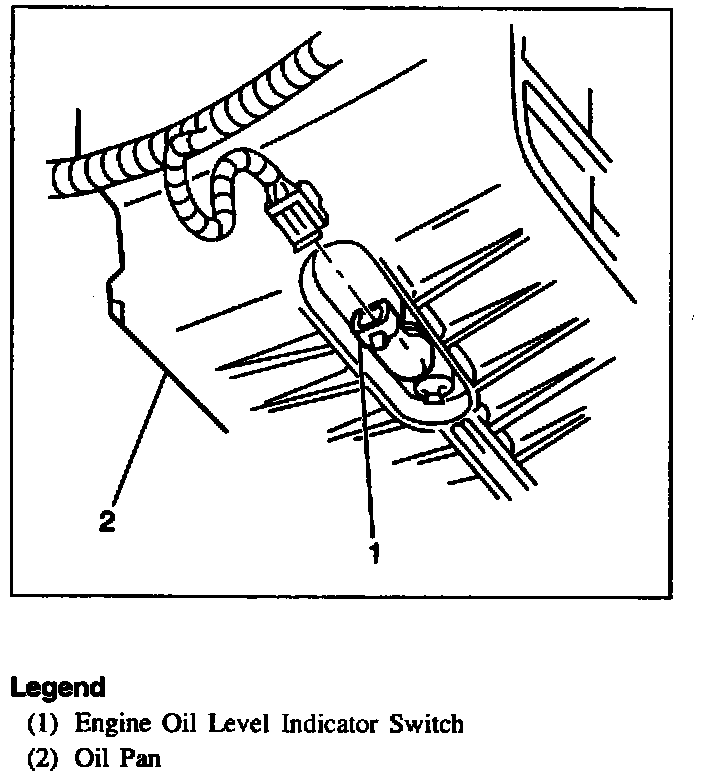 2

1

Legend
(1) Engine Oil Level Indicator Switch
(2) Oil Pan