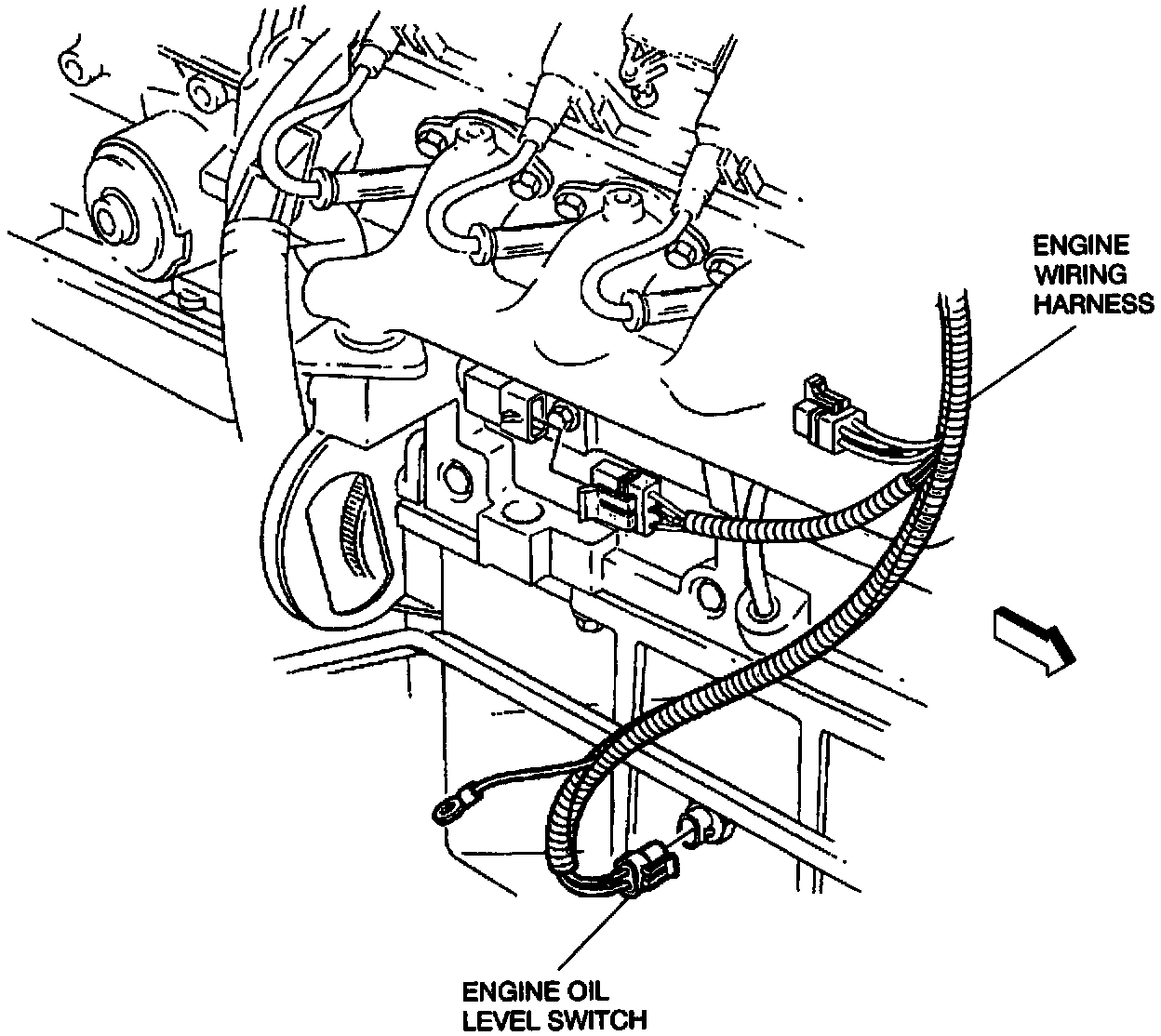 ENGINE WIRING HARNESS

ENGINE OIL LEVEL SWITCH