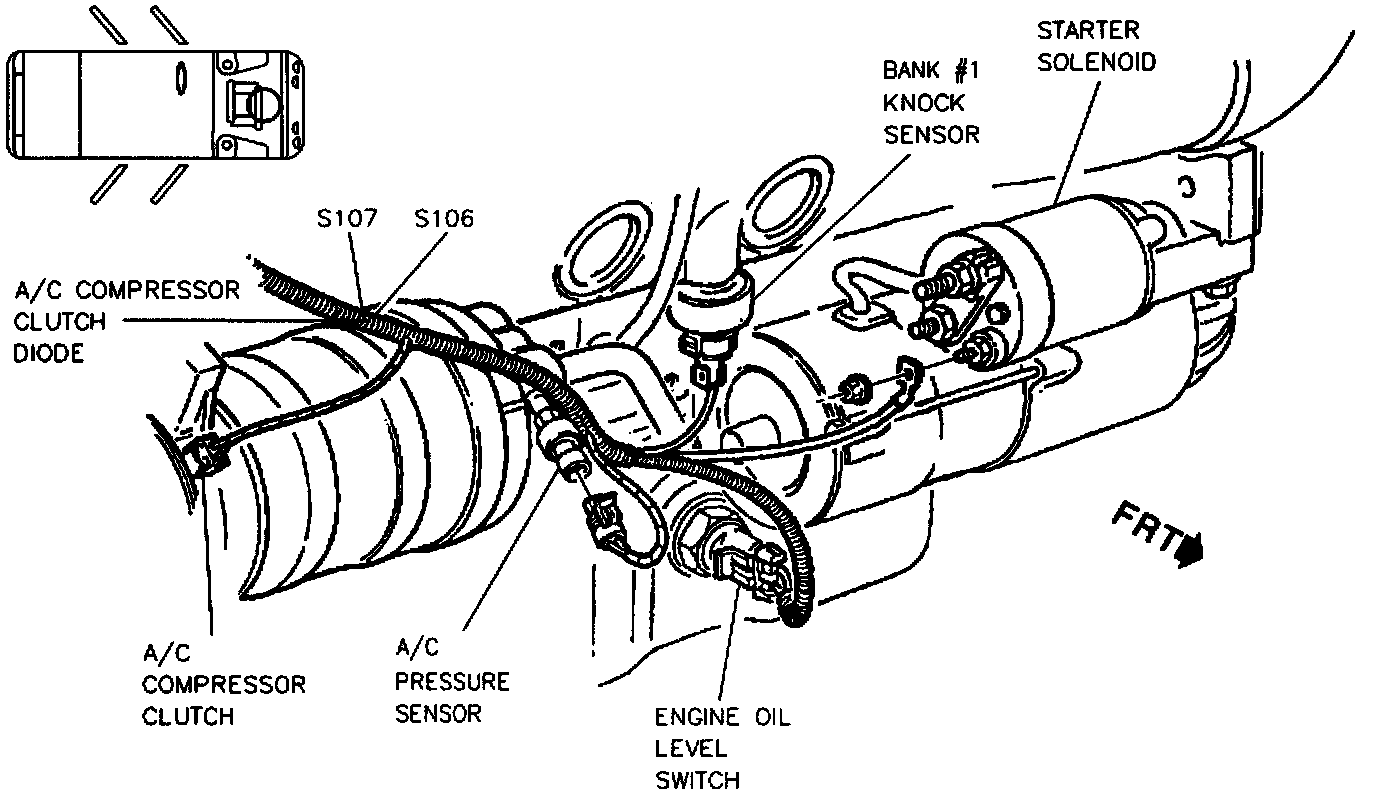 STARTER SOLENOID

BANK #1 KNOCK SENSOR

S107

S106

A/C COMPRESSOR CLUTCH DIODE

FRT

A/C COMPRESSOR CLUTCH

A/C PRESSURE SENSOR

ENGINE OIL LEVEL SWITCH