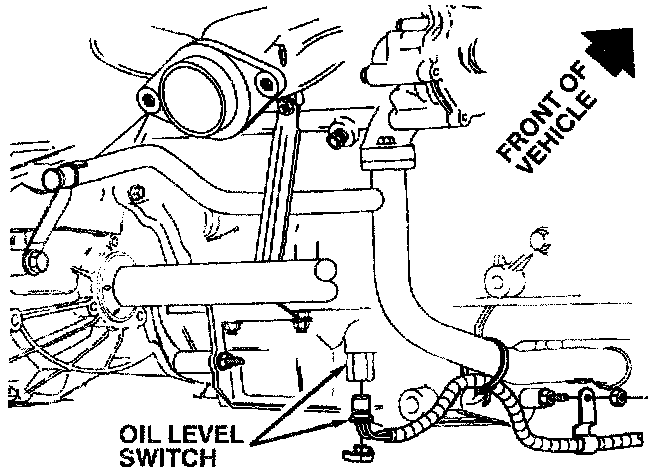 FRONT OF VEHICLE

OIL LEVEL SWITCH