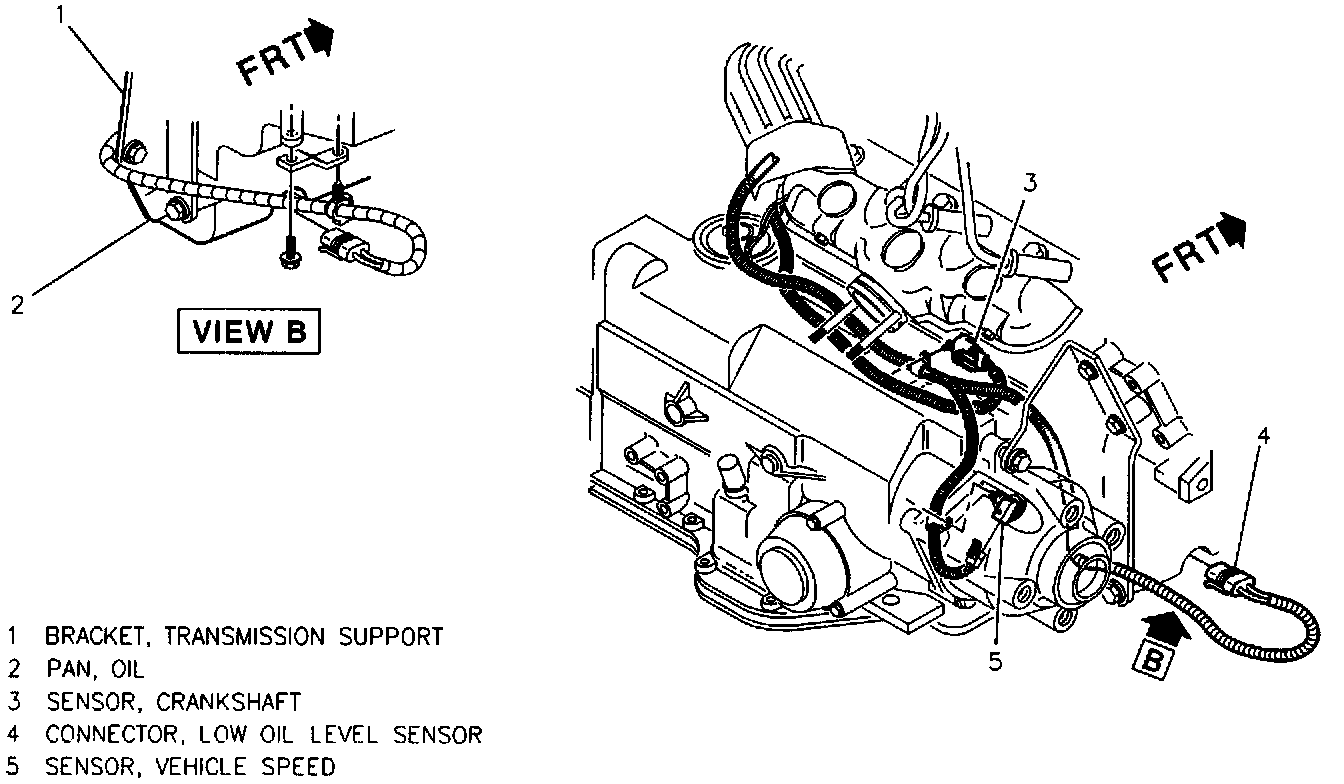 1

FRT

2

VIEW B

3

FRT

4

5

B

1 BRACKET, TRANSMISSION SUPPORT
2 PAN, OIL
3 SENSOR, CRANKSHAFT
4 CONNECTOR, LOW OIL LEVEL SENSOR
5 SENSOR, VEHICLE SPEED