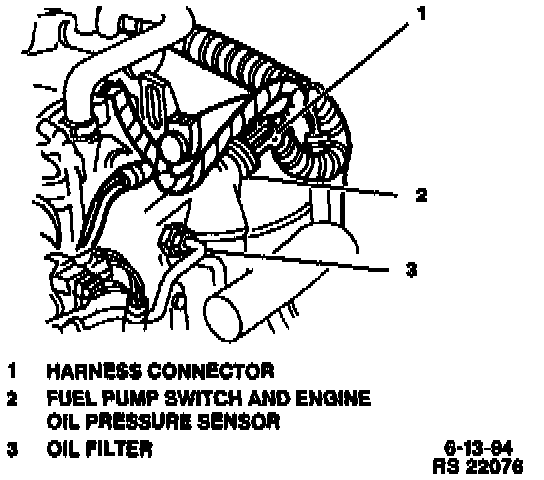 1

2

3

1 HARNESS CONNECTOR
2 FUEL PUMP SWITCH AND ENGINE OIL PRESSURE SENSOR
3 OIL FILTER

6-13-94
RS 22076