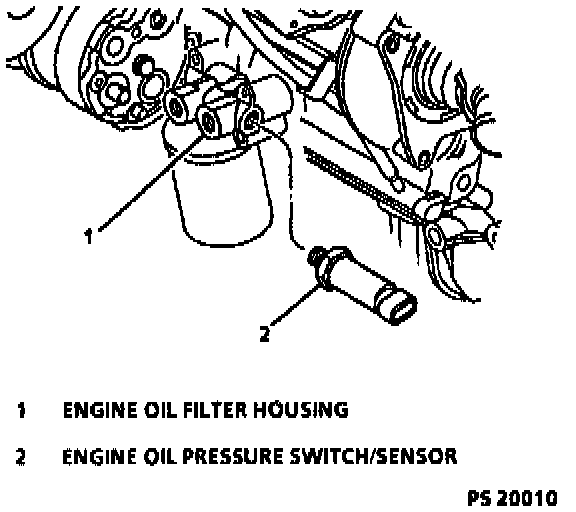 1

2

1 ENGINE OIL FILTER HOUSING

2 ENGINE OIL PRESSURE SWITCH/SENSOR

PS 20010