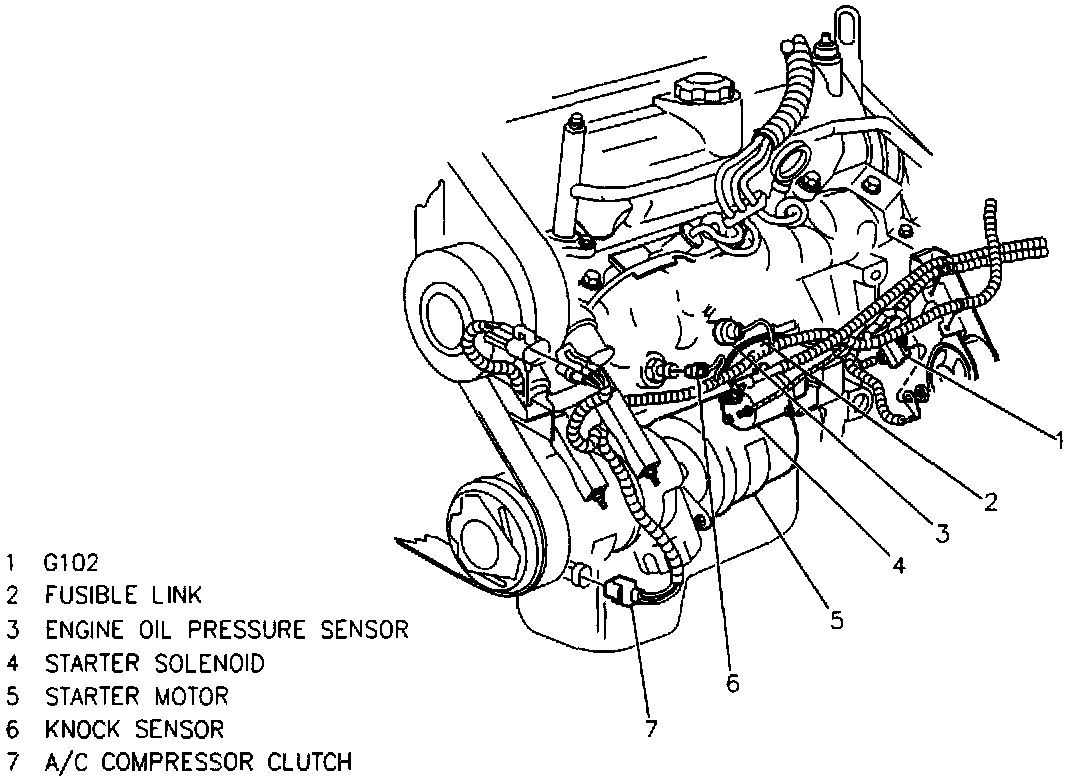 1
2
3
4
5
6
7

1 G102
2 FUSIBLE LINK
3 ENGINE OIL PRESSURE SENSOR
4 STARTER SOLENOID
5 STARTER MOTOR
6 KNOCK SENSOR
7 A/C COMPRESSOR CLUTCH