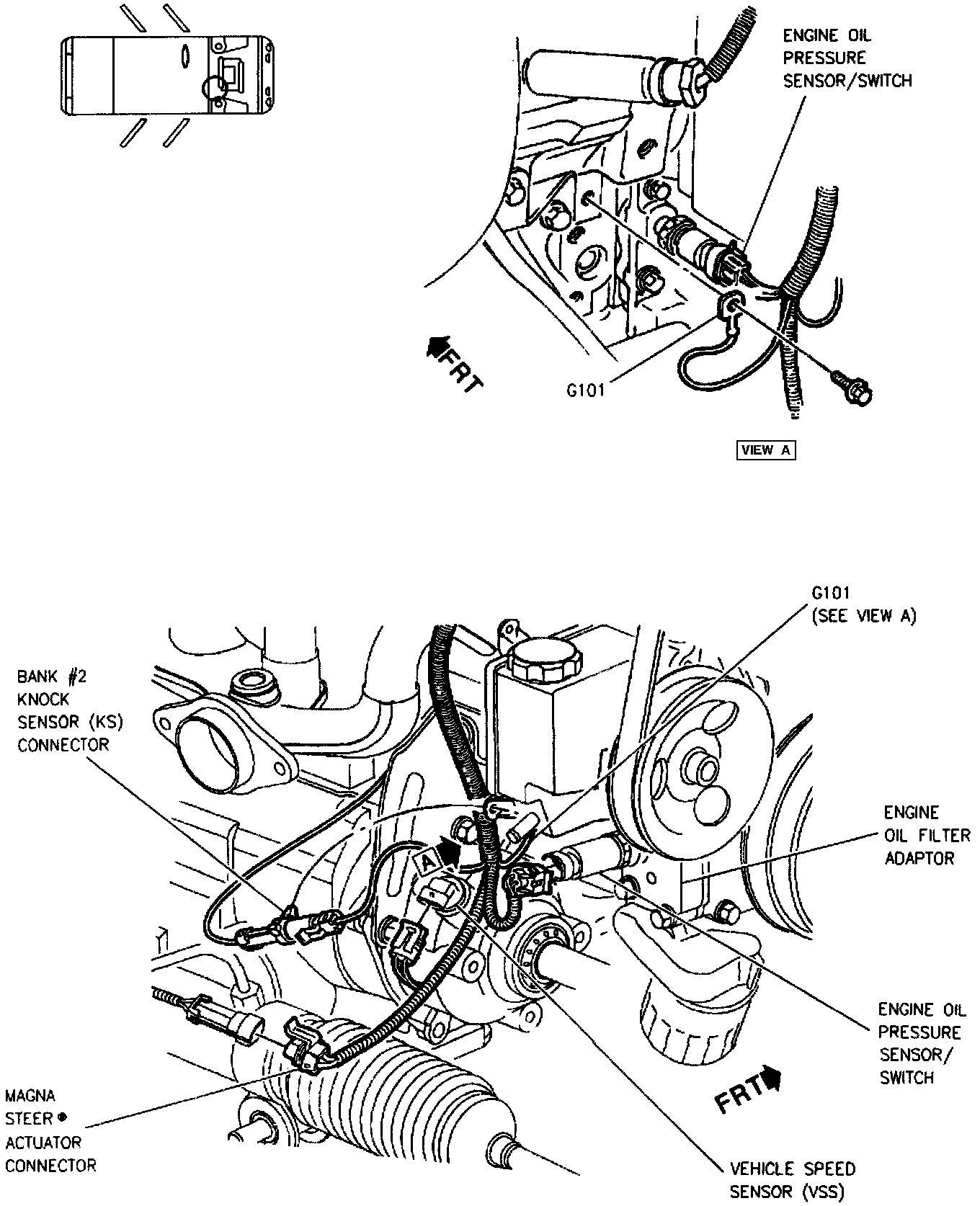 ENGINE OIL PRESSURE SENSOR/SWITCH

FRT

G101

VIEW A

G101 (SEE VIEW A)

BANK #2 KNOCK SENSOR (KS) CONNECTOR

A

ENGINE OIL FILTER ADAPTOR

ENGINE OIL PRESSURE SENSOR/ SWITCH

FRT

MAGNA STEER ® ACTUATOR CONNECTOR

VEHICLE SPEED SENSOR (VSS)