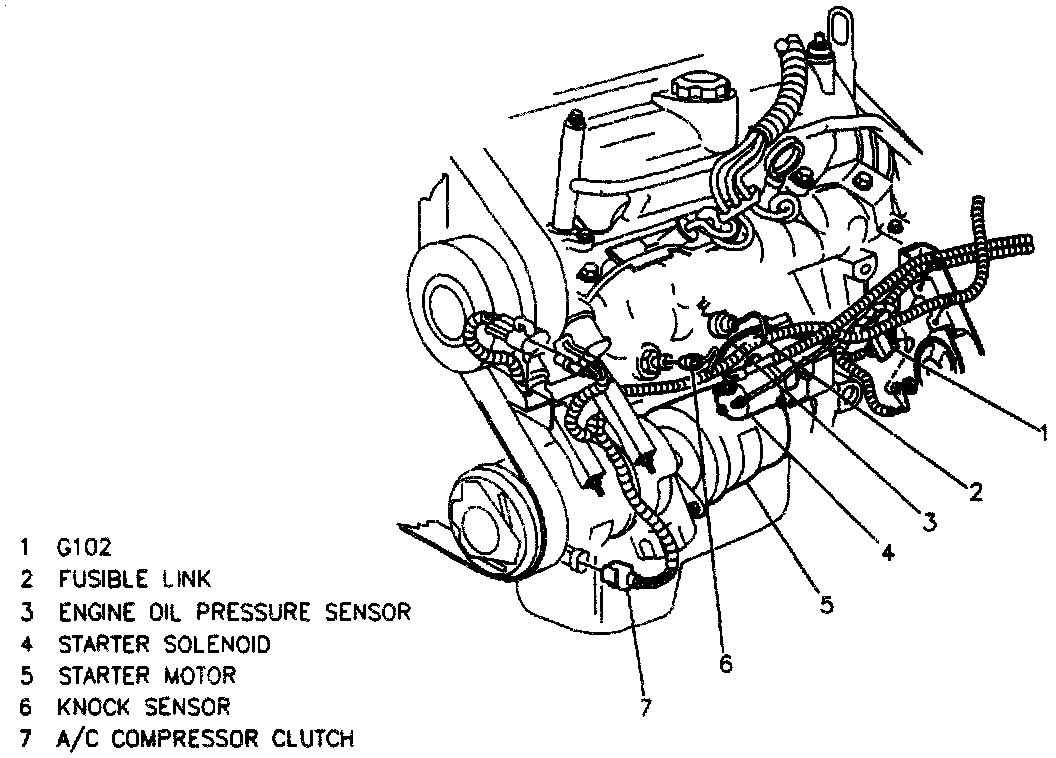 1
2
3
4
5
6
7

1 G102
2 FUSIBLE LINK
3 ENGINE OIL PRESSURE SENSOR
4 STARTER SOLENOID
5 STARTER MOTOR
6 KNOCK SENSOR
7 A/C COMPRESSOR CLUTCH