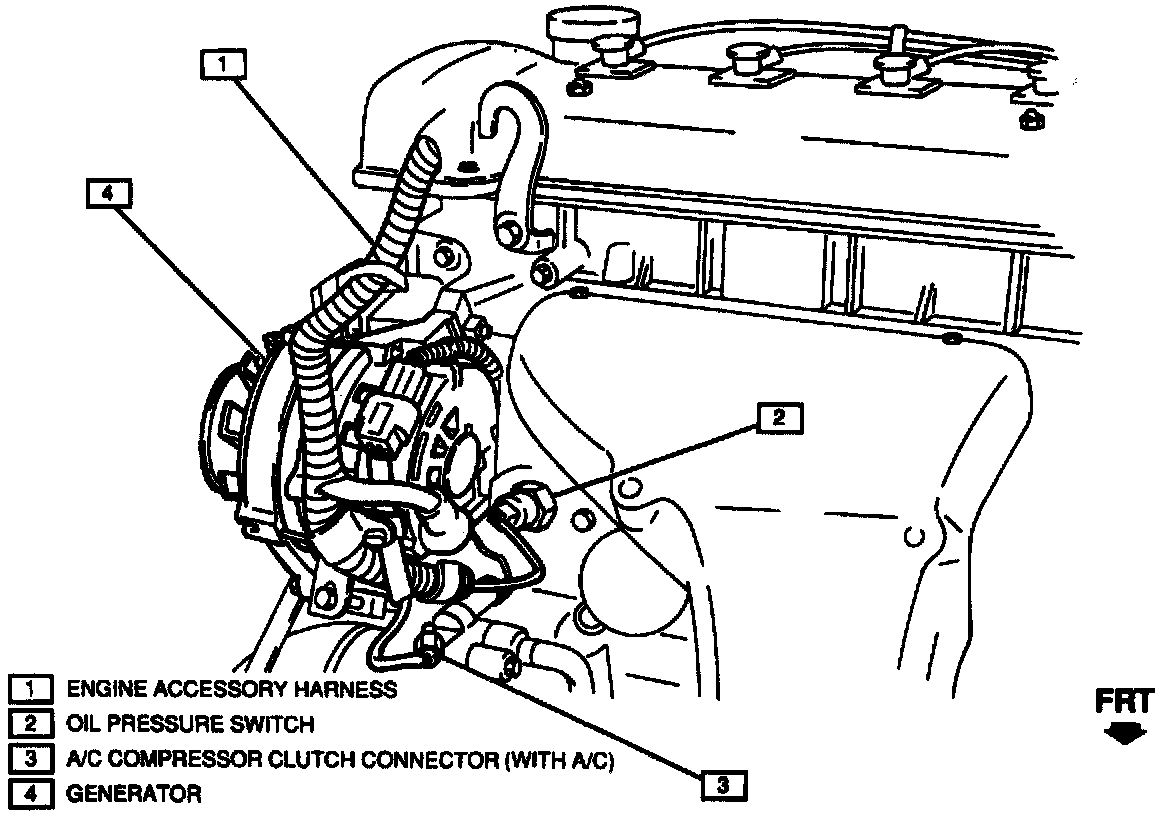 1

4

2

3

1 ENGINE ACCESSORY HARNESS
2 OIL PRESSURE SWITCH
3 A/C COMPRESSOR CLUTCH CONNECTOR (WITH A/C)
4 GENERATOR

FRT