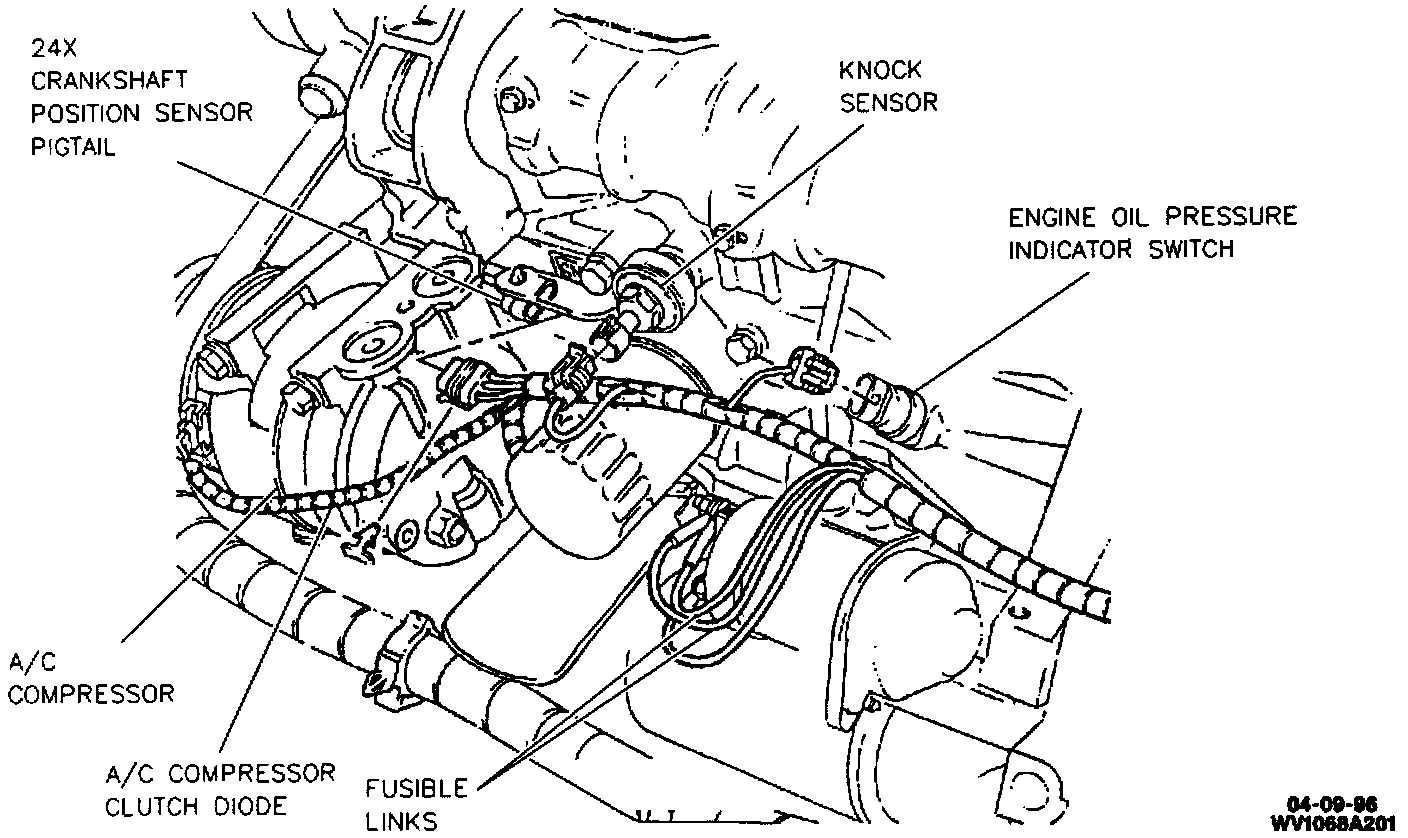 24X CRANKSHAFT POSITION SENSOR PIGTAIL

KNOCK SENSOR

ENGINE OIL PRESSURE INDICATOR SWITCH

A/C COMPRESSOR

A/C COMPRESSOR CLUTCH DIODE

FUSIBLE LINKS

04-09-96
WV1068A201