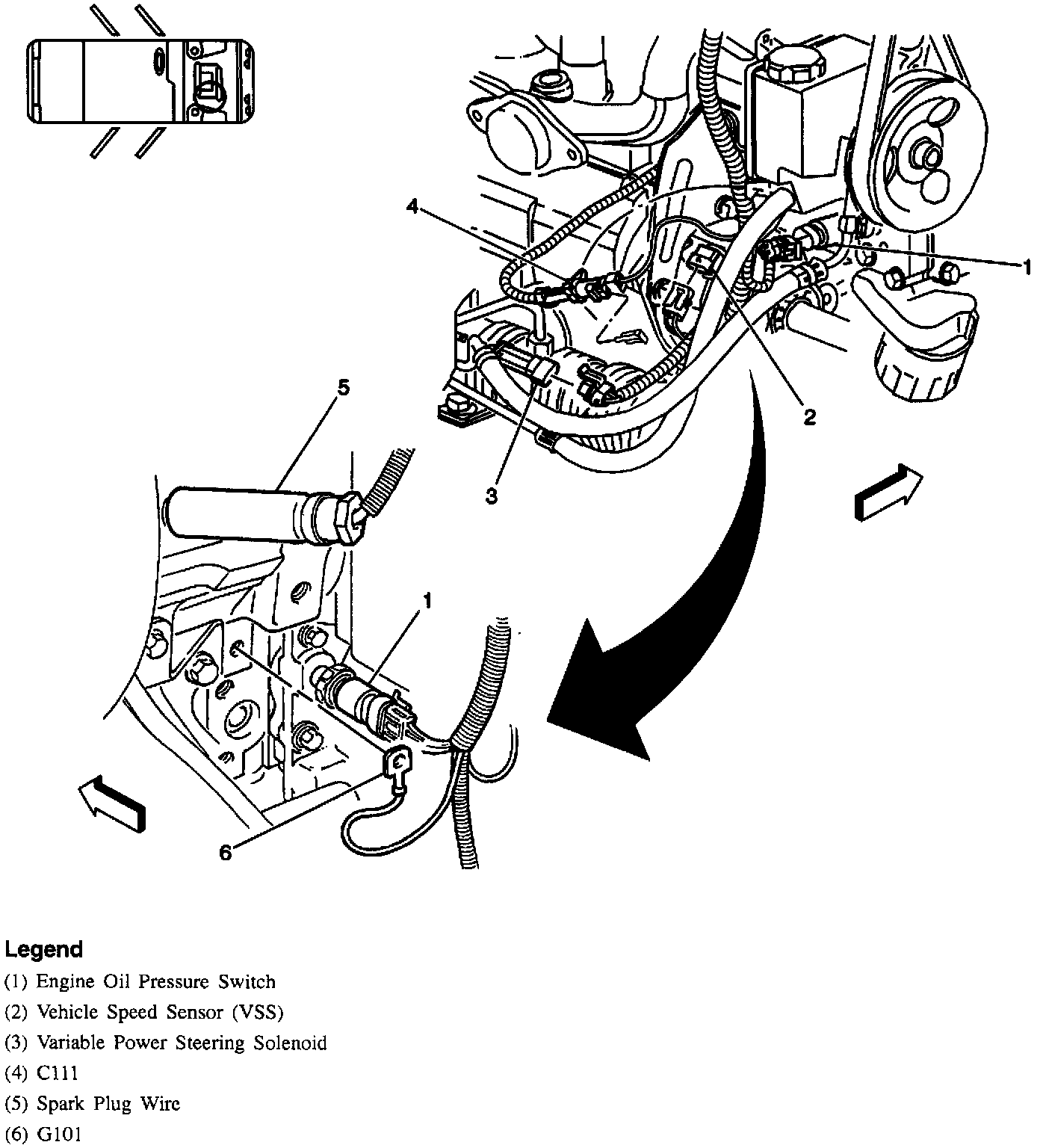 4

1

2

3

5

1

6

Legend

(1) Engine Oil Pressure Switch

(2) Vehicle Speed Sensor (VSS)

(3) Variable Power Steering Solenoid

(4) C111

(5) Spark Plug Wire

(6) G101