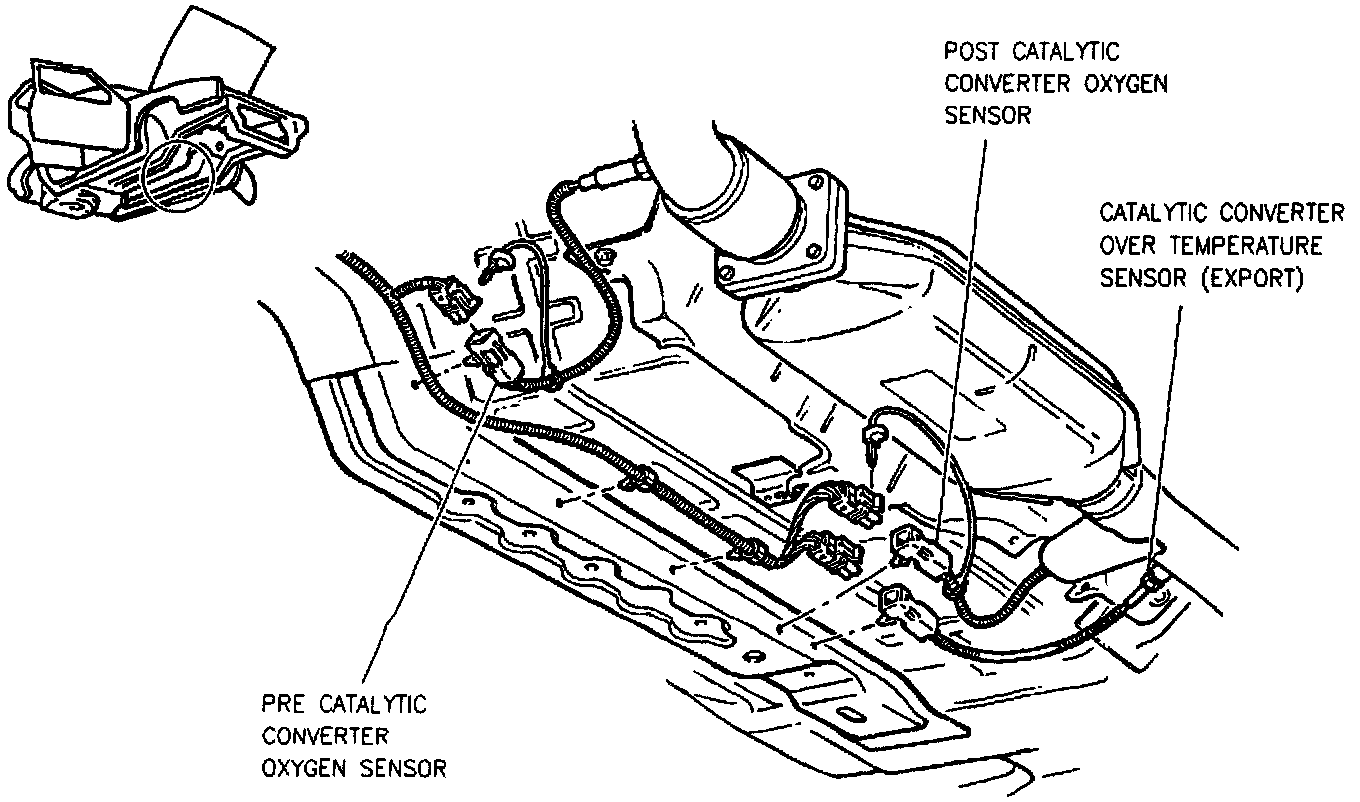 POST CATALYTIC CONVERTER OXYGEN SENSOR

CATALYTIC CONVERTER OVER TEMPERATURE SENSOR (EXPORT)

PRE CATALYTIC CONVERTER OXYGEN SENSOR