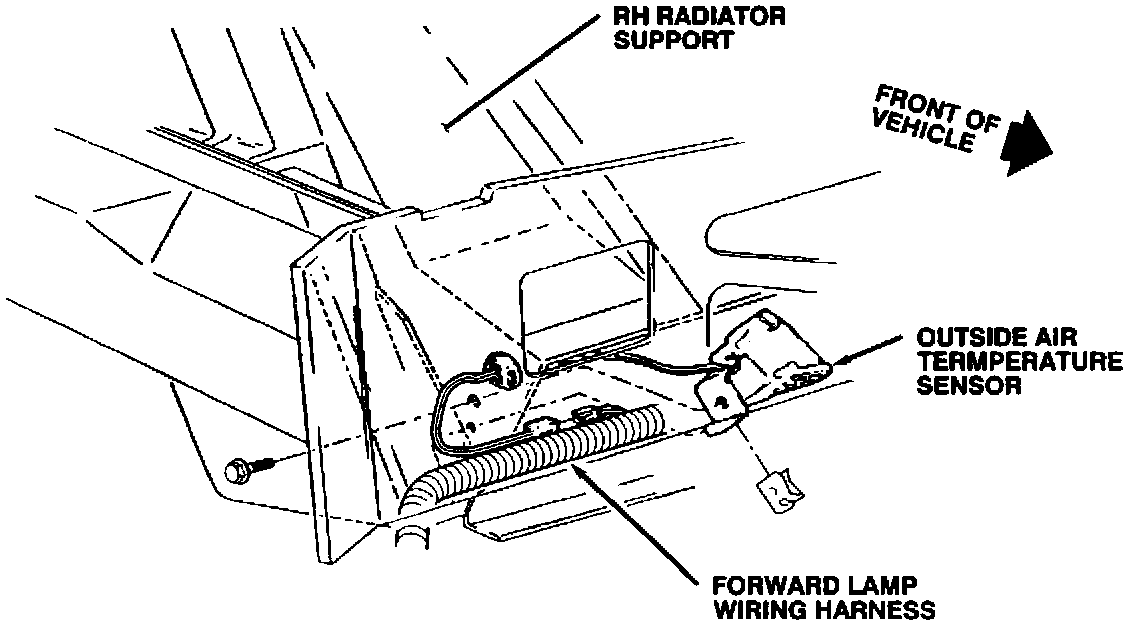 RH RADIATOR SUPPORT

FRONT OF VEHICLE

OUTSIDE AIR TERMPERATURE SENSOR

FORWARD LAMP WIRING HARNESS