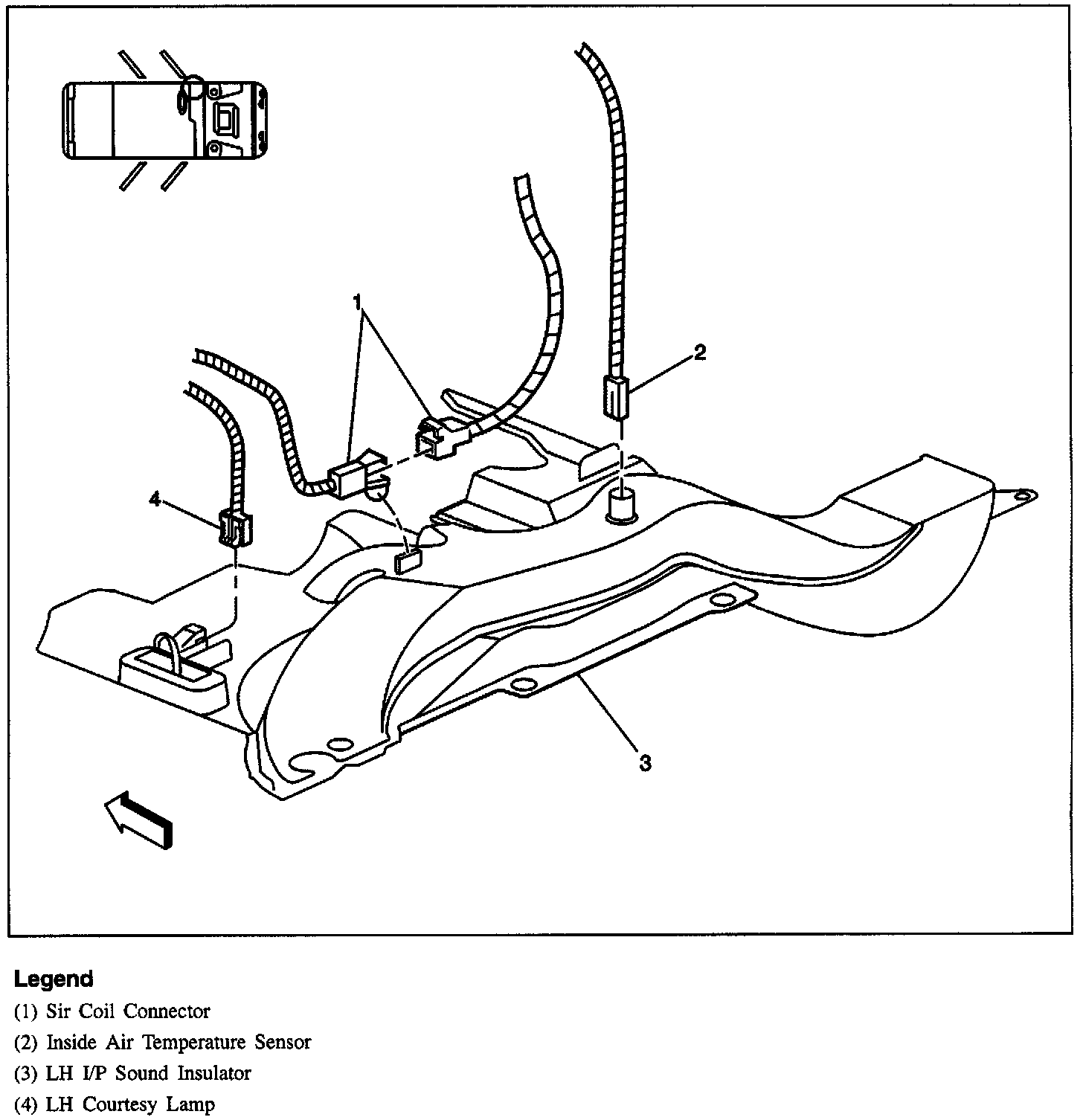 1

2

4

3

Legend
(1) Sir Coil Connector
(2) Inside Air Temperature Sensor
(3) LH I/P Sound Insulator
(4) LH Courtesy Lamp